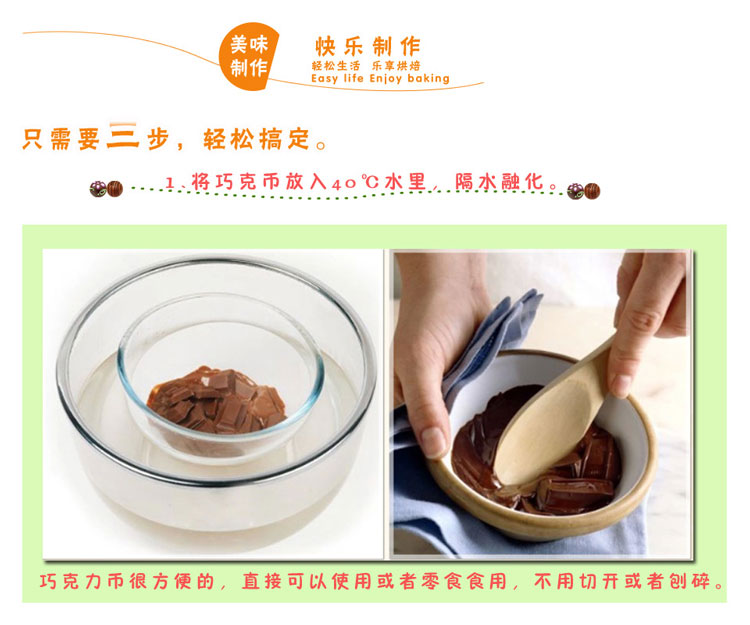 美味制作

快乐制作
轻松生活 乐享烘焙
Easy life Enjoy baking

只需要二步，轻松搞定。

1、将巧克币放入40℃水里，隔水融化。

巧克力币很方便的，直接可以使用或者零食食用，不用切开或者刨碎。