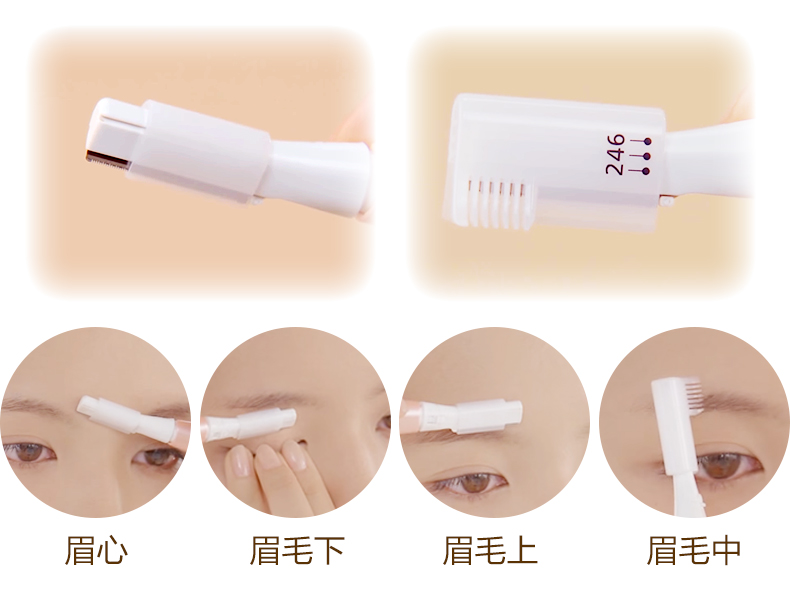 246

眉心

眉毛下

眉毛上

眉毛中