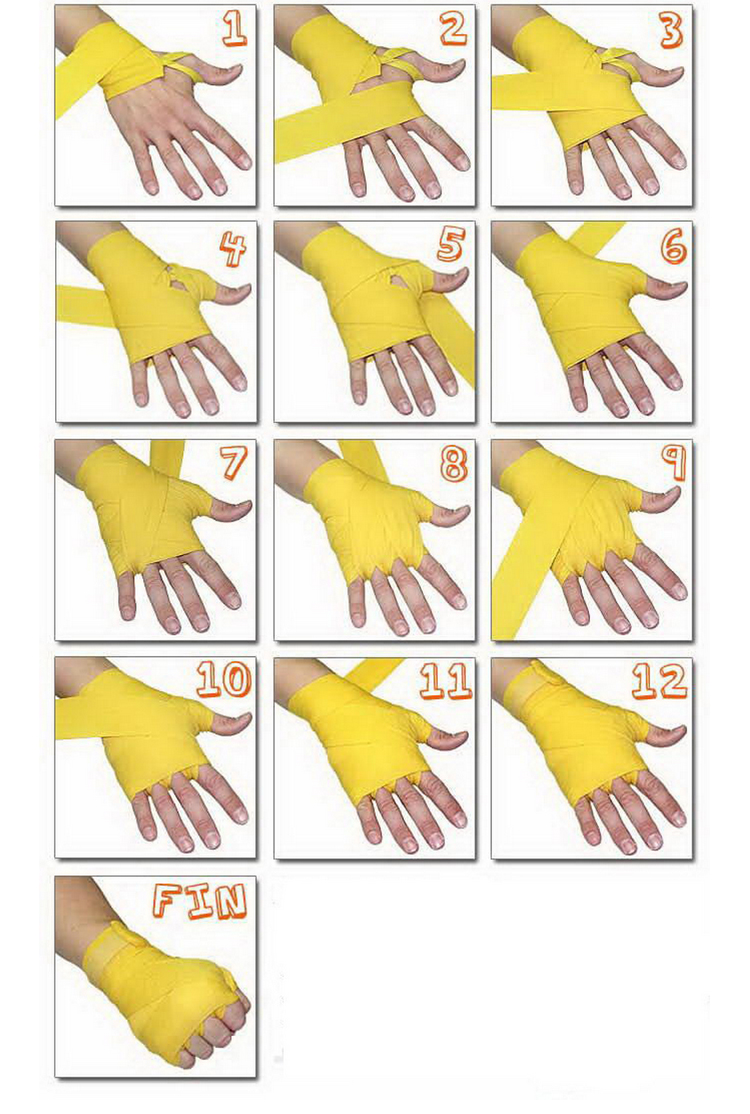 1
2
3
4
5
6
7
8
9
10
11
12
FIN