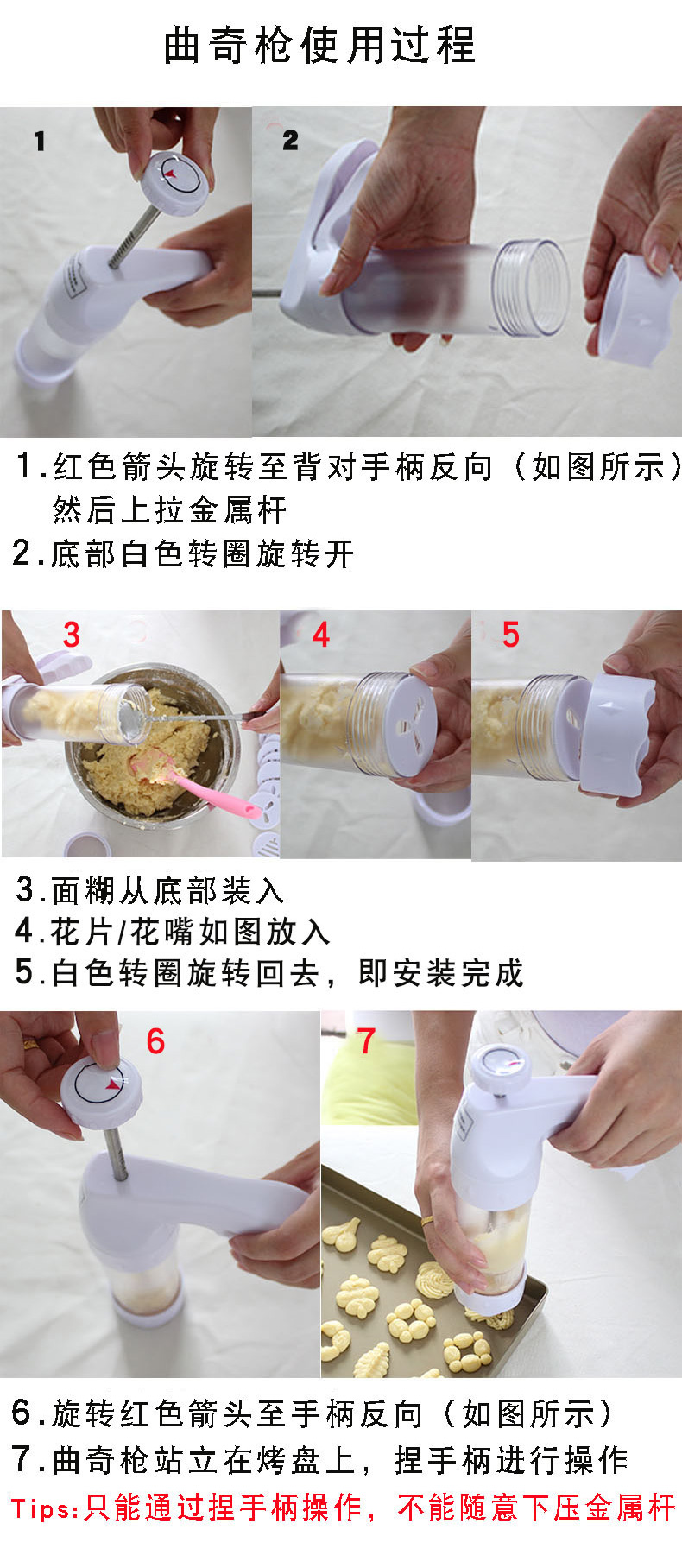 曲奇枪使用过程

1

2

1.红色箭头旋转至背对手柄反向（如图所示）然后上拉金属杆
2.底部白色转圈旋转开

3

4

5

3.面糊从底部装入
4.花片/花嘴如图放入
5.白色转圈旋转回去，即安装完成

6

7

6.旋转红色箭头至手柄反向（如图所示）
7.曲奇枪站立在烤盘上，捏手柄进行操作
Tips:只能通过捏手柄操作，不能随意下压金属杆