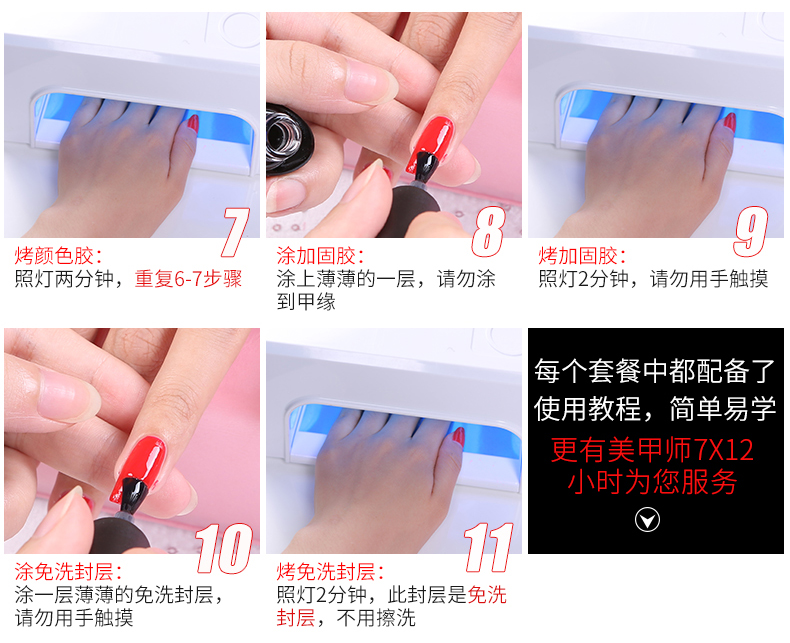 7
烤颜色胶：
照灯两分钟，重复6-7步骤

8
涂加固胶：
涂上薄薄的一层，请勿涂到甲缘

9
烤加固胶：
照灯2分钟，请勿用手触摸

10
涂免洗封层：
涂一层薄薄的免洗封层，请勿用手触摸

11
烤免洗封层：
照灯2分钟，此封层是免洗封层，不用擦洗

每个套餐中都配备了使用教程，简单易学
更有美甲师7X12小时为您服务