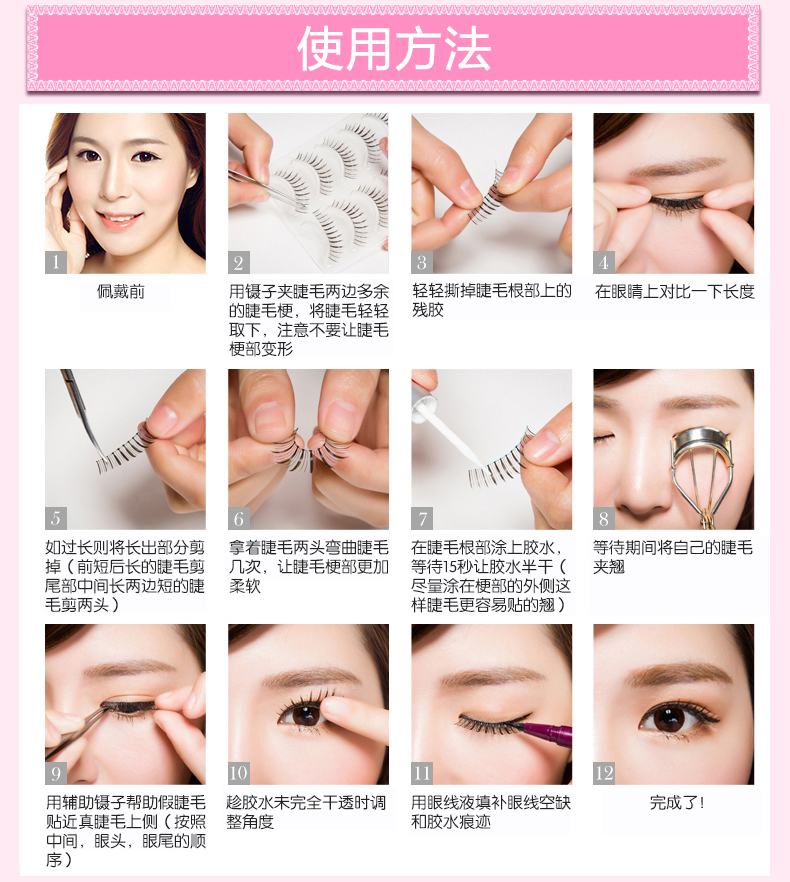 使用方法

1
佩戴前

2
用镊子夹睫毛两边多余的睫毛梗，将睫毛轻轻取下，注意不要让睫毛梗部变形

3
轻轻撕掉睫毛根部上的残胶

4
在眼睛上对比一下长度

5
如过长则将长出部分剪掉（前短后长的睫毛剪尾部中间长两边短的睫毛剪两头）

6
拿着睫毛两头弯曲睫毛几次，让睫毛梗部更加柔软

7
在睫毛根部涂上胶水，等待15秒让胶水半干（尽量涂在梗部的外侧这样睫毛更容易贴的翘）

8
等待期间将自己的睫毛夹翘

9
用辅助镊子帮助假睫毛贴近真睫毛上侧（按照中间，眼头，眼尾的顺序）

10
趁胶水未完全干透时调整角度

11
用眼线液填补眼线空缺和胶水痕迹

12
完成了!