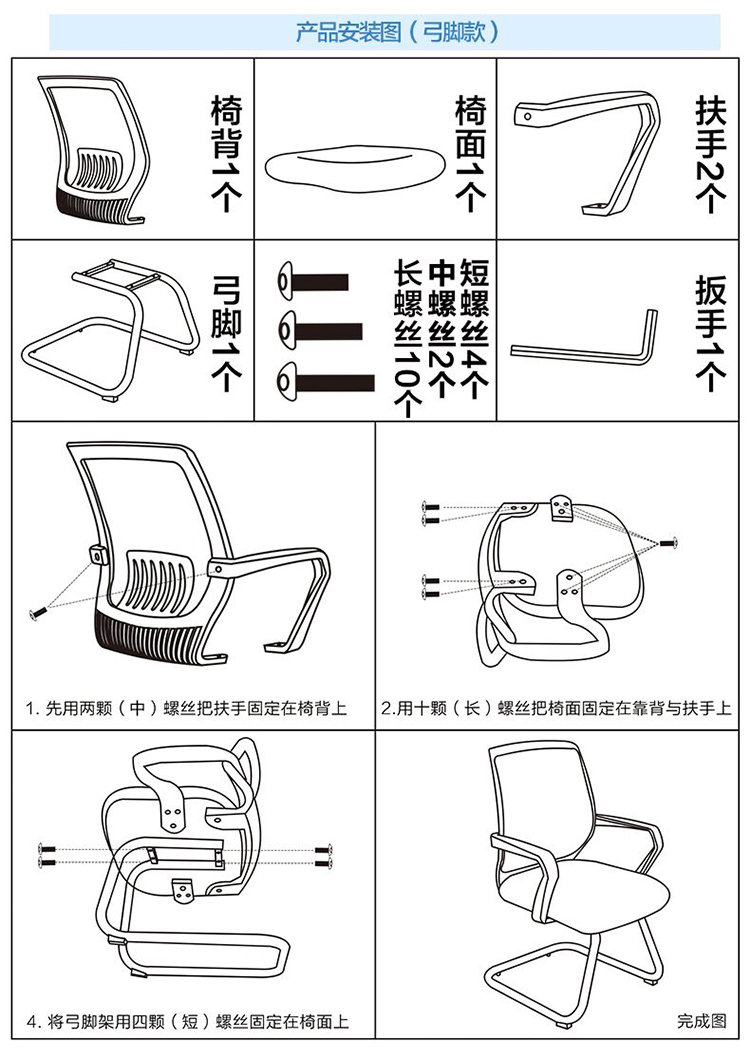 产品安装图（弓脚款）

椅背1个

椅面1个

扶手2个

弓脚1个

短螺丝4个
中螺丝2个
长螺丝10个

扳手1个

1. 先用两颗（中）螺丝把扶手固定在椅背上

2.用十颗（长）螺丝把椅面固定在靠背与扶手上

4. 将弓脚架用四颗（短）螺丝固定在椅面上

完成图