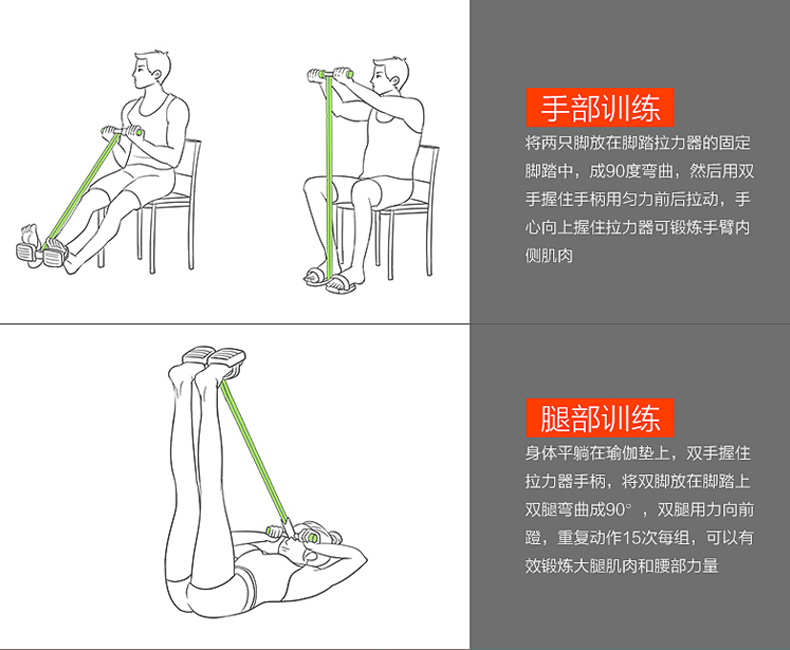 手部训练

将两只脚放在脚踏拉力器的固定脚踏中，成90度弯曲，然后用双手握住手柄用匀力前后拉动，手心向上握住拉力器可锻炼手臂内侧肌肉

腿部训练

身体平躺在瑜伽垫上，双手握住拉力器手柄，将双脚放在脚踏上双腿弯曲成90°，双腿用力向前蹬，重复动作15次每组，可以有效锻炼大腿肌肉和腰部力量