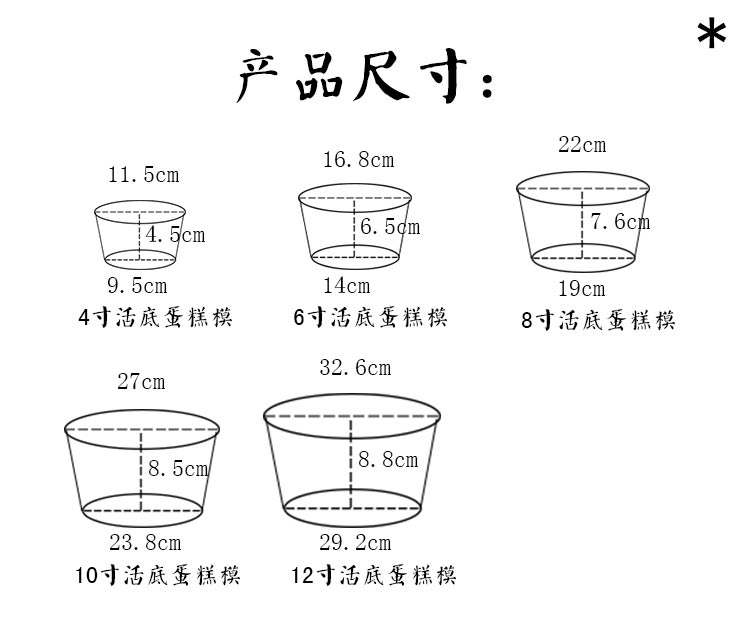 *

产品尺寸:

11.5cm
4.5cm
9.5cm
4寸活底蛋糕模

16.8cm
6.5cm
14cm
6寸活底蛋糕模

22cm
7.6cm
19cm
8寸活底蛋糕模

27cm
8.5cm
23.8cm
10寸活底蛋糕模

32.6cm
8.8cm
29.2cm
12寸活底蛋糕模