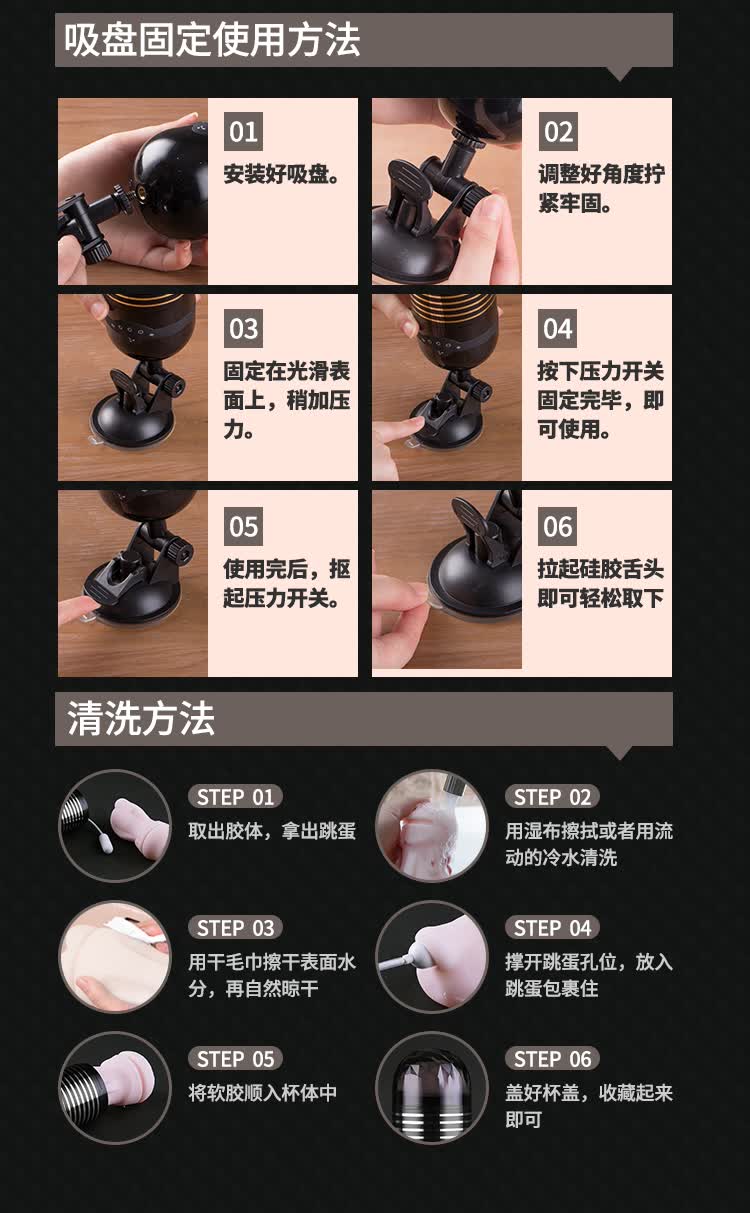 吸盘固定使用方法

01
安装好吸盘。

02
调整好角度拧紧牢固。

03
固定在光滑表面上，稍加压力。

04
按下压力开关固定完毕，即可使用。

05
使用完后，抠起压力开关。

06
拉起硅胶舌头即可轻松取下

清洗方法

STEP 01
取出胶体，拿出跳蛋

STEP 02
用湿布擦拭或者用流动的冷水清洗

STEP 03
用干毛巾擦干表面水分，再自然晾干

STEP 04
撑开跳蛋孔位，放入跳蛋包裹住

STEP 05
将软胶顺入杯体中

STEP 06
盖好杯盖，收藏起来即可