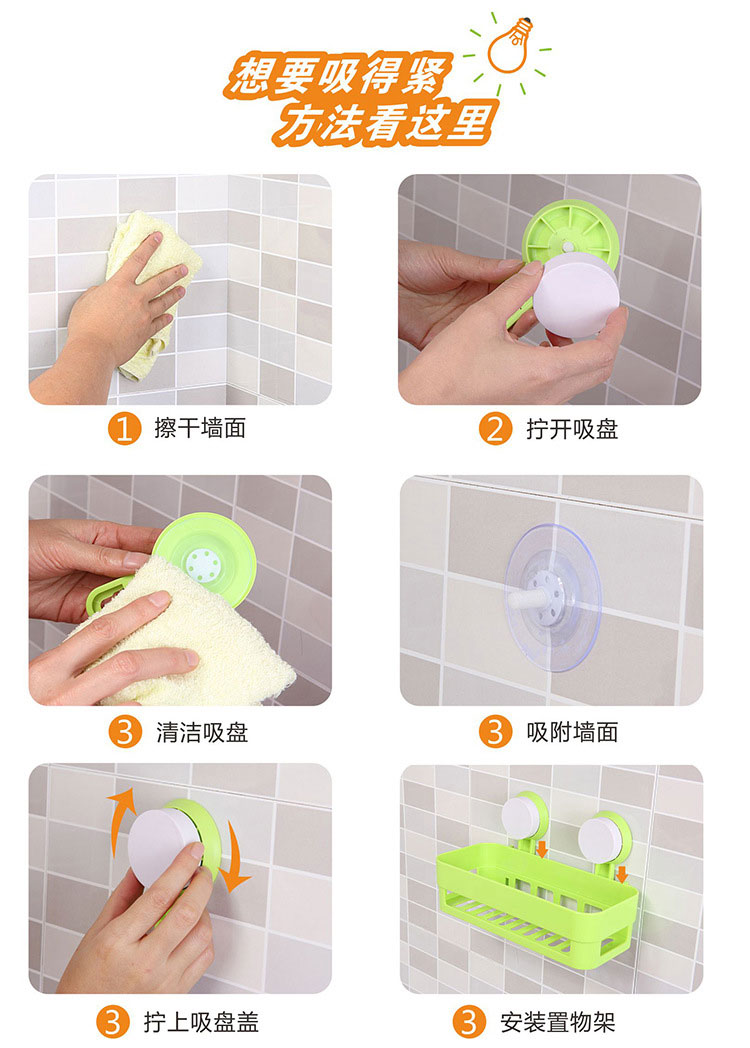 想要吸得紧
方法看这里

1 擦干墙面

2 拧开吸盘

3 清洁吸盘

3 吸附墙面

3 拧上吸盘盖

3 安装置物架