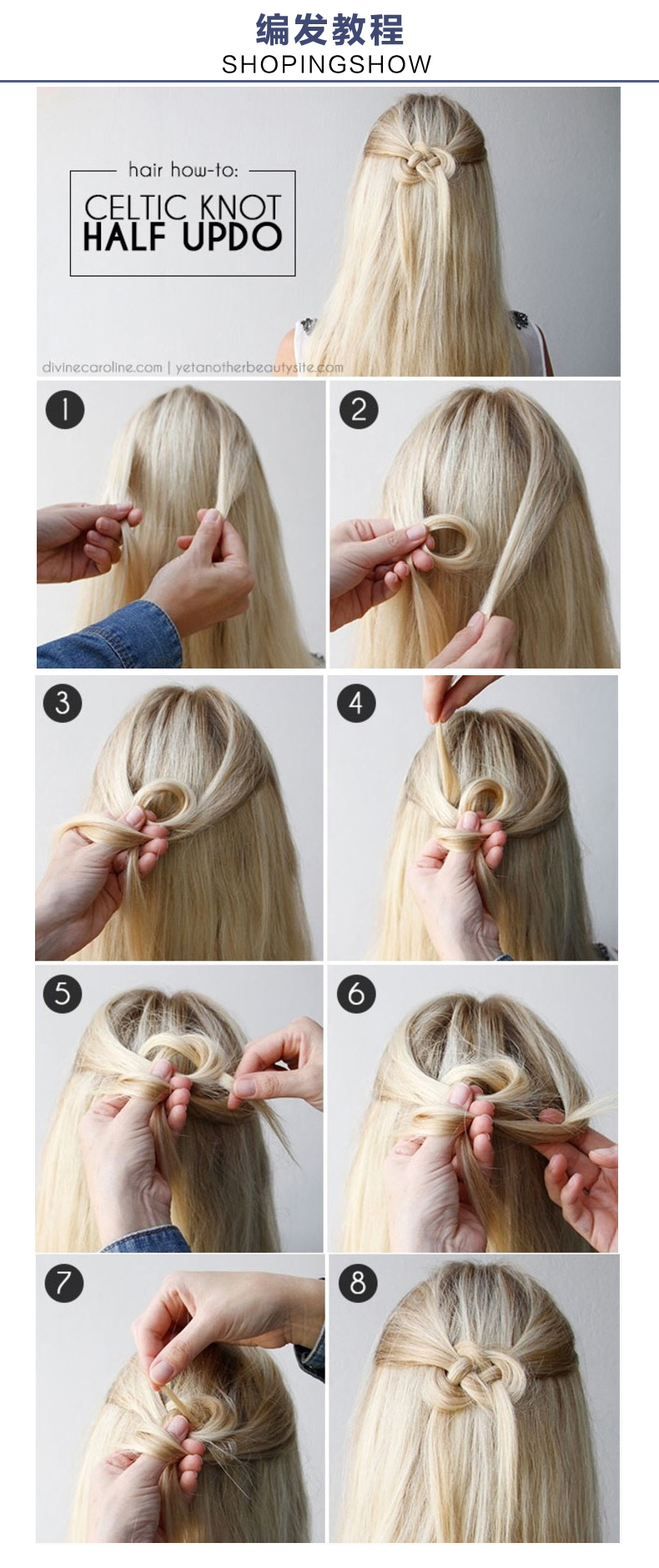 编发教程
SHOPINGSHOW

hair how-to:
CELTIC KNOT
HALF UPDO

divinecaroline.com | yetanotherbeautysite.com

1
2
3
4
5
6
7
8