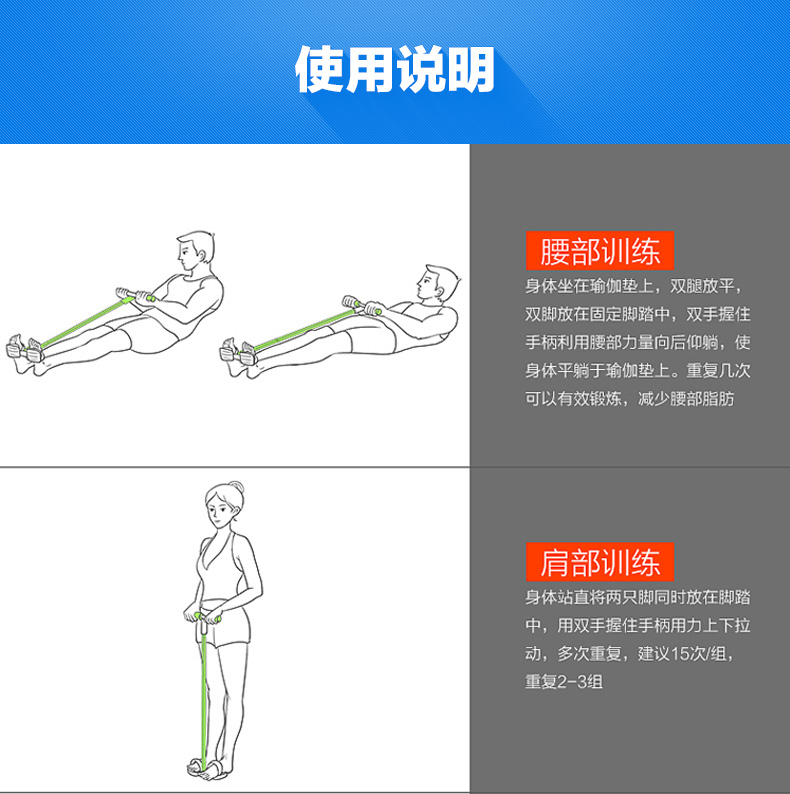 使用说明

腰部训练

身体坐在瑜伽垫上，双腿放平，双脚放在固定脚踏中，双手握住手柄利用腰部力量向后仰躺，使身体平躺于瑜伽垫上。重复几次可以有效锻炼，减少腰部脂肪

肩部训练

身体站直将两只脚同时放在脚踏中，用双手握住手柄用力上下拉动，多次重复，建议15次/组，重复2-3组