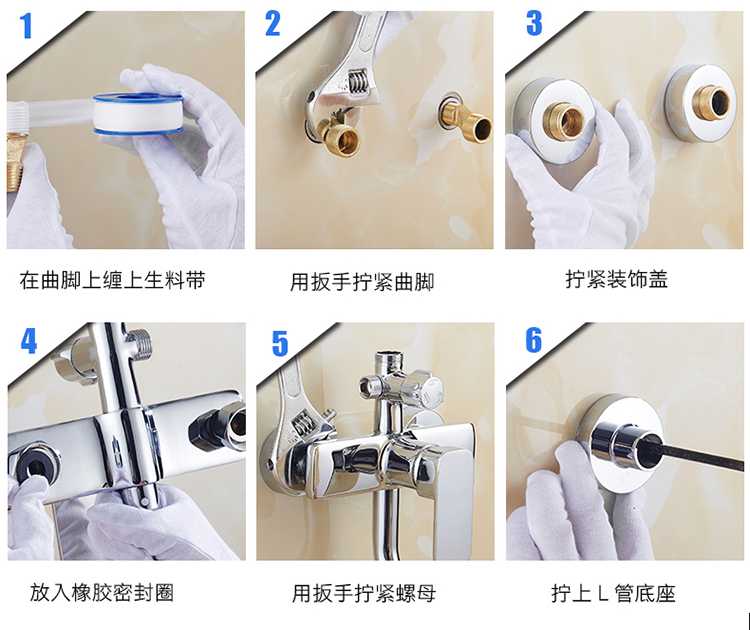 1

在曲脚上缠上生料带

2

用扳手拧紧曲脚

3

拧紧装饰盖

4

放入橡胶密封圈

5

用扳手拧紧螺母

6

拧上 L 管底座