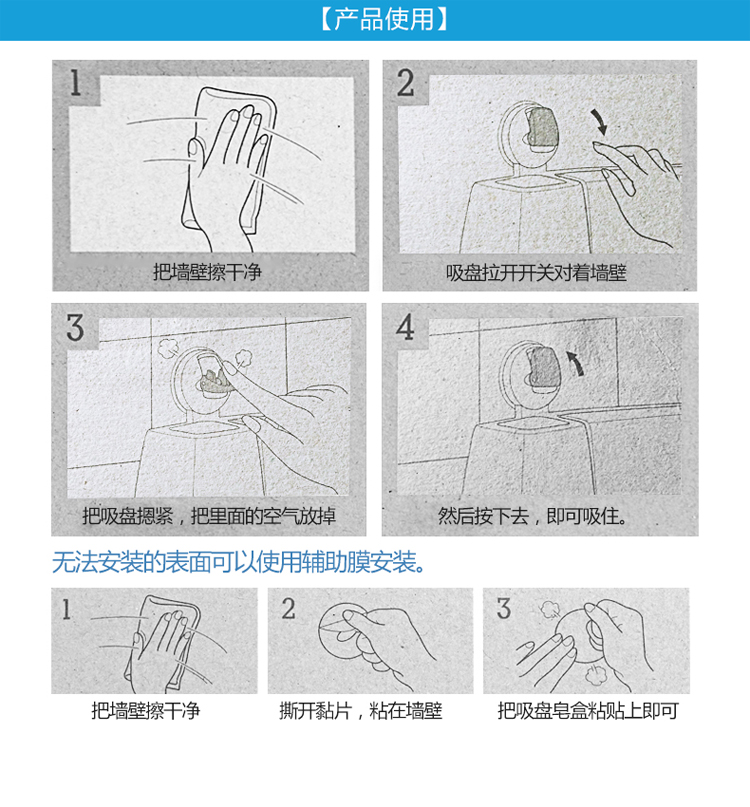 【产品使用】

1
把墙壁擦干净

2
吸盘拉开开关对着墙壁

3
把吸盘摁紧，把里面的空气放掉

4
然后按下去，即可吸住。

无法安装的表面可以使用辅助膜安装。

1
把墙壁擦干净

2
撕开黏片，粘在墙壁

3
把吸盘皂盒粘贴上即可