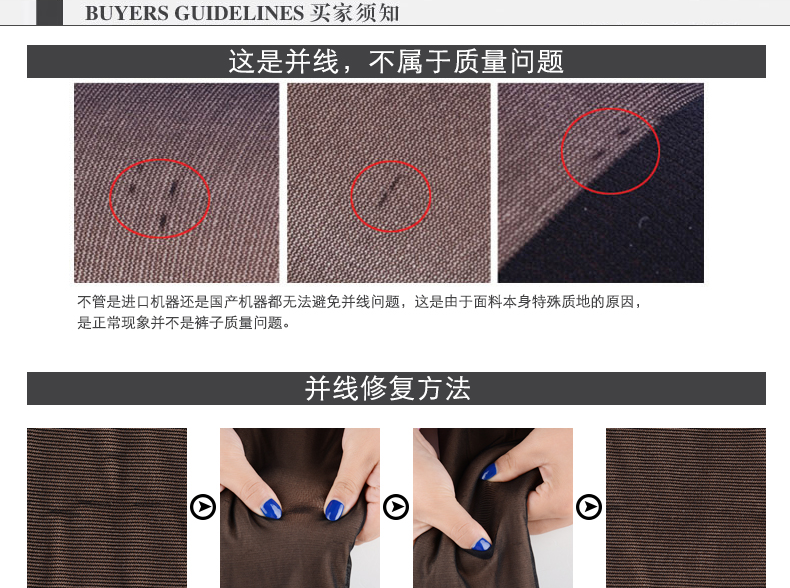 BUYERS GUIDELINES 买家须知

这是并线，不属于质量问题

不管是进口机器还是国产机器都无法避免并线问题，这是由于面料本身特殊质地的原因，是正常现象并不是裤子质量问题。

并线修复方法