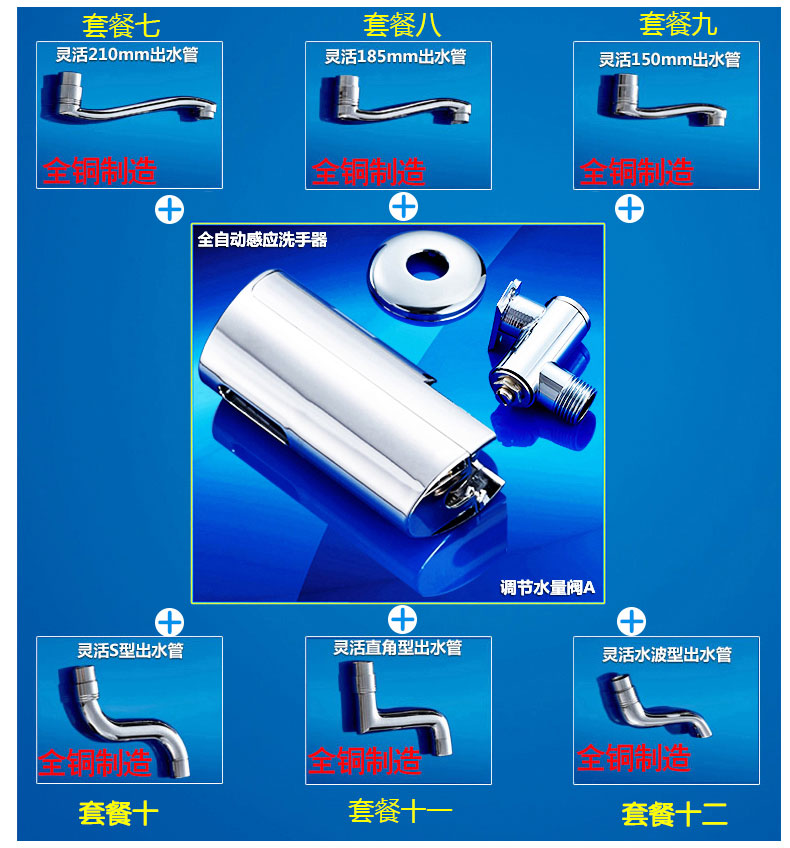 套餐七

灵活210mm出水管

全铜制造

套餐八

灵活185mm出水管

全铜制造

套餐九

灵活150mm出水管

全铜制造

全自动感应洗手器

调节水量阀A

灵活S型出水管

全铜制造

套餐十

灵活直角型出水管

全铜制造

套餐十一

灵活水波型出水管

全铜制造

套餐十二