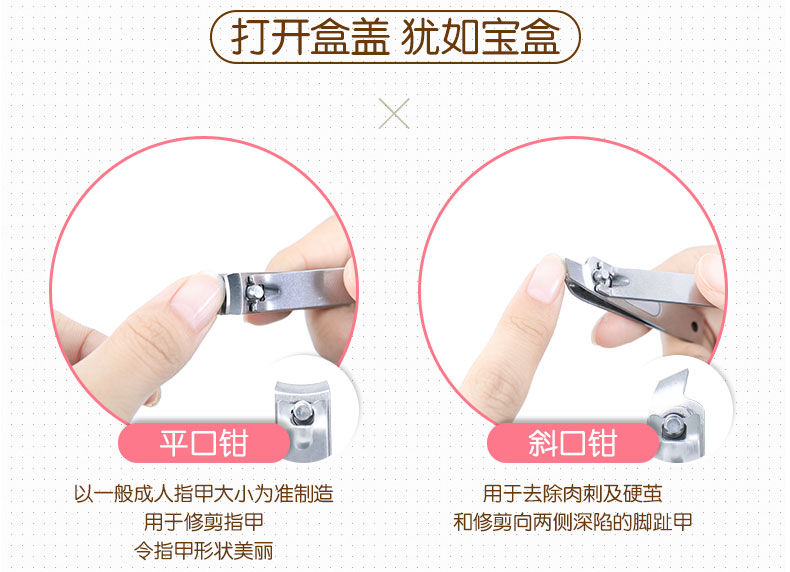 打开盒盖 犹如宝盒

平口钳

以一般成人指甲大小为准制造
用于修剪指甲
令指甲形状美丽

斜口钳

用于去除肉刺及硬茧
和修剪向两侧深陷的脚趾甲