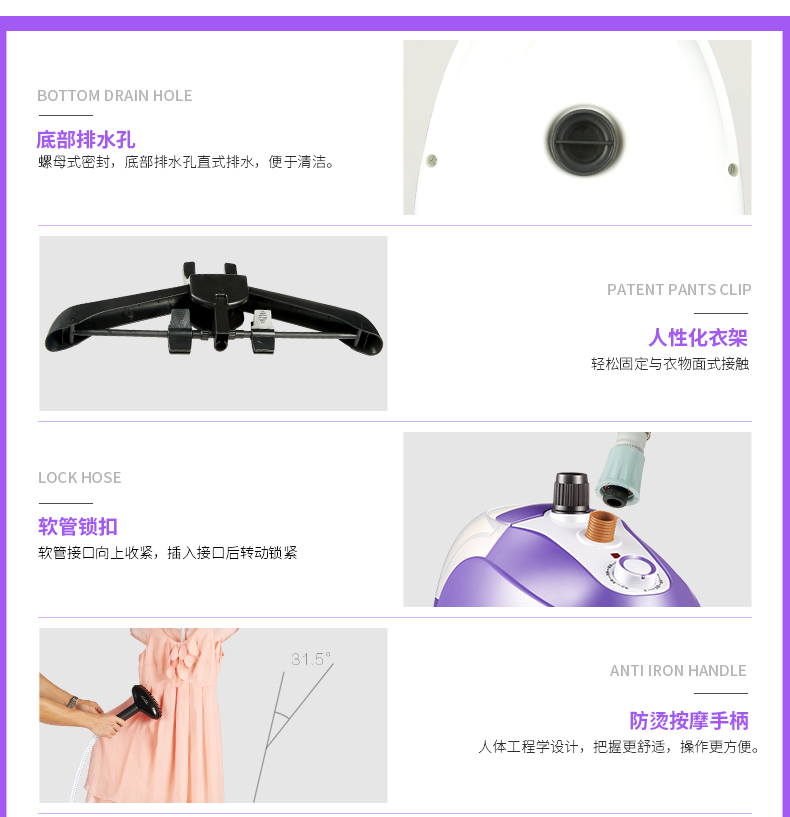 BOTTOM DRAIN HOLE

底部排水孔

螺母式密封，底部排水孔直式排水，便于清洁。

PATENT PANTS CLIP

人性化衣架

轻松固定与衣物面式接触

LOCK HOSE

软管锁扣

软管接口向上收紧，插入接口后转动锁紧

31.5°

ANTI IRON HANDLE

防烫按摩手柄

人体工程学设计，把握更舒适，操作更方便。