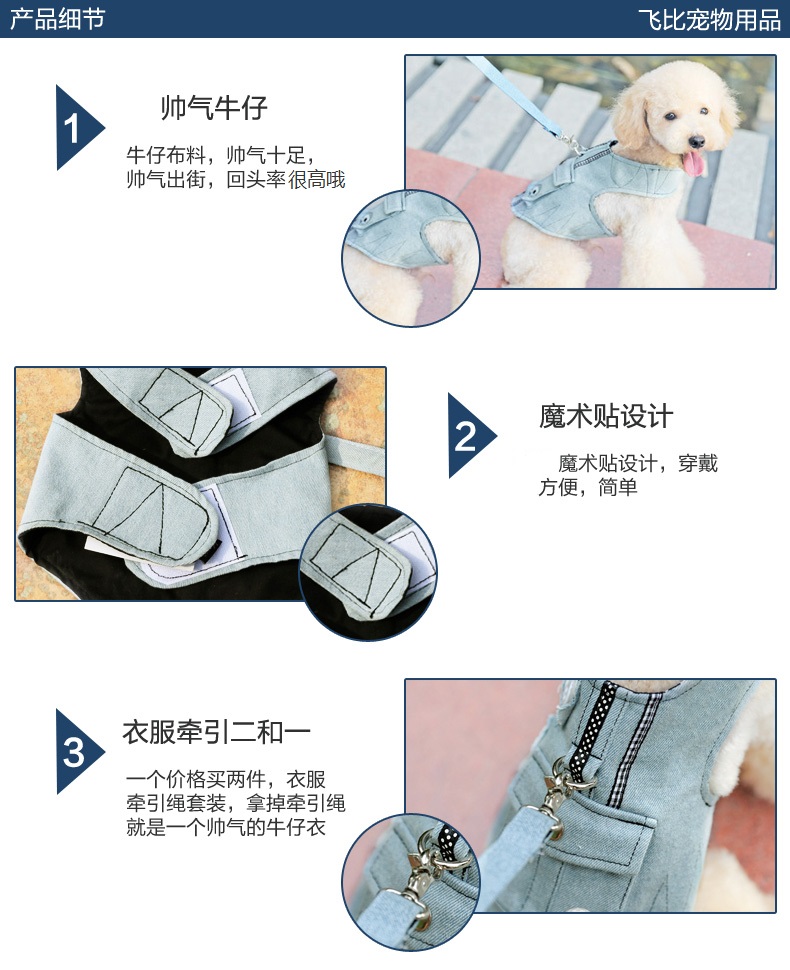 产品细节

飞比宠物用品

1

帅气牛仔

牛仔布料，帅气十足，帅气出街，回头率很高哦

2

魔术贴设计

魔术贴设计，穿戴方便，简单

3

衣服牵引二和一

一个价格买两件，衣服牵引绳套装，拿掉牵引绳就是一个帅气的牛仔衣