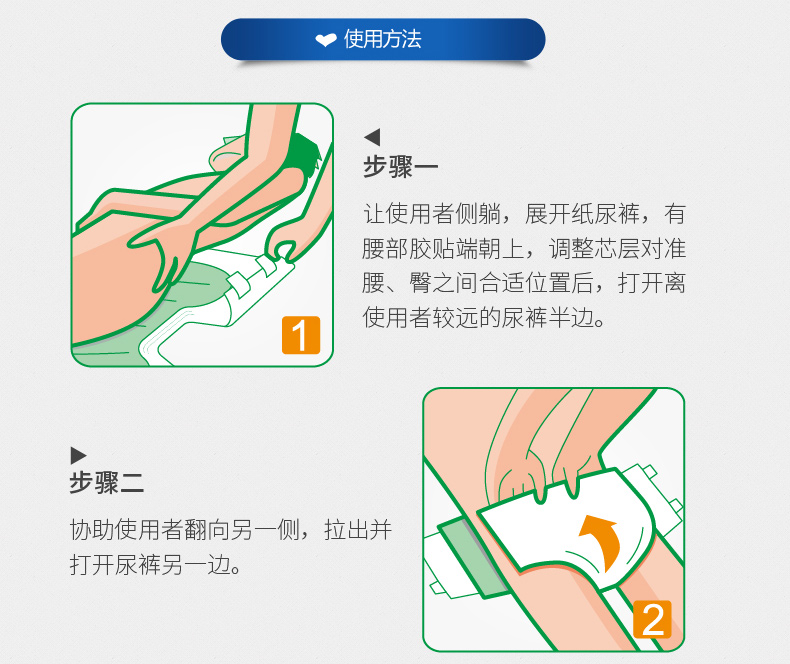 使用方法

1

步骤一

让使用者侧躺，展开纸尿裤，有腰部胶贴端朝上，调整芯层对准腰、臀之间合适位置后，打开离使用者较远的尿裤半边。

步骤二

协助使用者翻向另一侧，拉出并打开尿裤另一边。

2