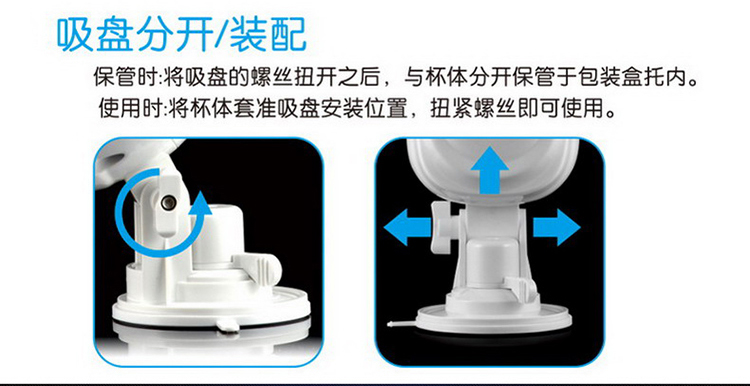 吸盘分开/装配

保管时:将吸盘的螺丝扭开之后，与杯体分开保管于包装盒托内。
使用时:将杯体套准吸盘安装位置，扭紧螺丝即可使用。