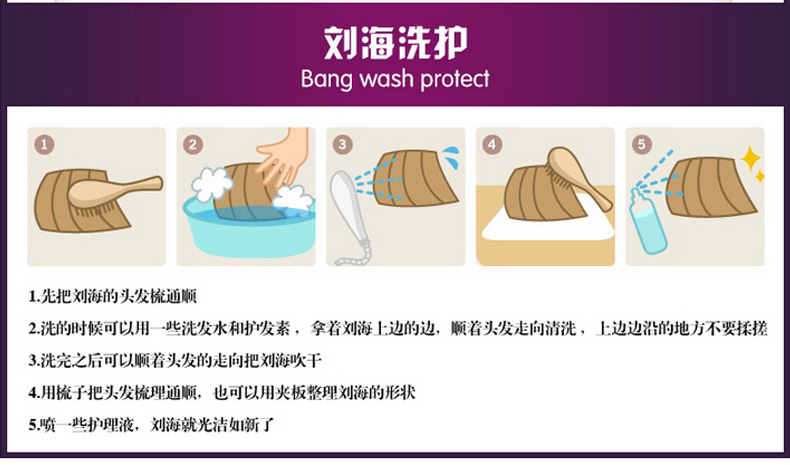 刘海洗护

Bang wash protect

1 2 3 4 5

1.先把刘海的头发梳通顺

2.洗的时候可以用一些洗发水和护发素，拿着刘海上边的边，顺着头发走向清洗，上边边沿的地方不要揉搓

3.洗完之后可以顺着头发的走向把刘海吹干

4.用梳子把头发梳理通顺，也可以用夹板整理刘海的形状

5.喷一些护理液，刘海就光洁如新了