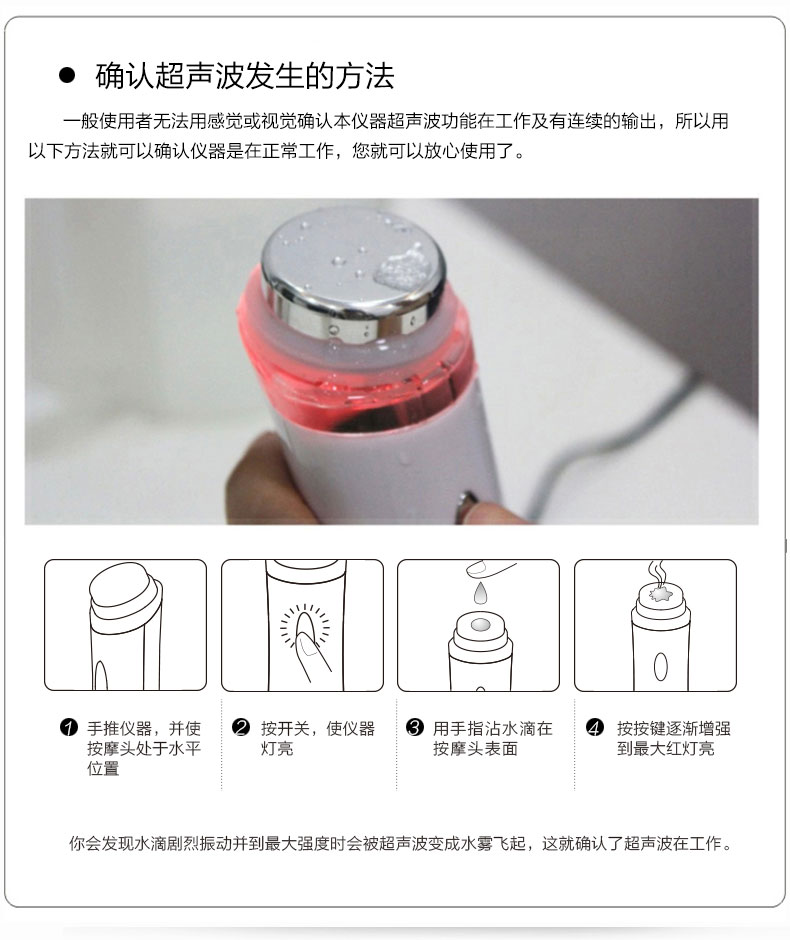 ● 确认超声波发生的方法

一般使用者无法用感觉或视觉确认本仪器超声波功能在工作及有连续的输出，所以用以下方法就可以确认仪器是在正常工作，您就可以放心使用了。

❶ 手推仪器，并使按摩头处于水平位置

❷ 按开关，使仪器灯亮

❸ 用手指沾水滴在按摩头表面

❹ 按按键逐渐增强到最大红灯亮

你会发现水滴剧烈振动并到最大强度时会被超声波变成水雾飞起，这就确认了超声波在工作。