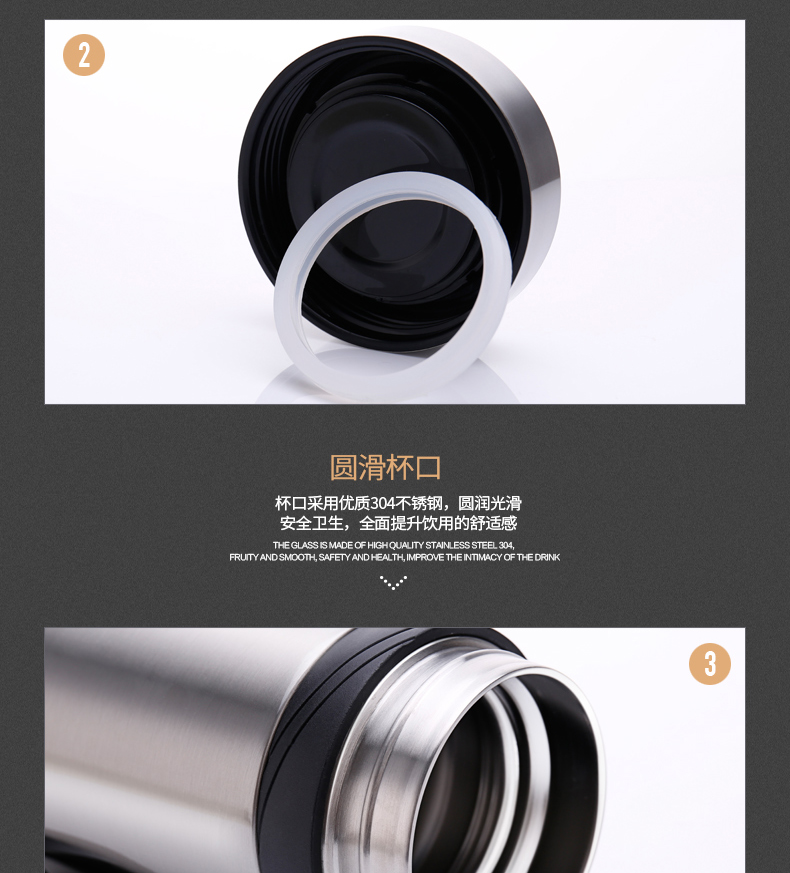 2

圆滑杯口

杯口采用优质304不锈钢，圆润光滑
安全卫生，全面提升饮用的舒适感

THE GLASS IS MADE OF HIGH QUALITY STAINLESS STEEL 304,
FRUITY AND SMOOTH, SAFETY AND HEALTH, IMPROVE THE INTIMACY OF THE DRINK

3