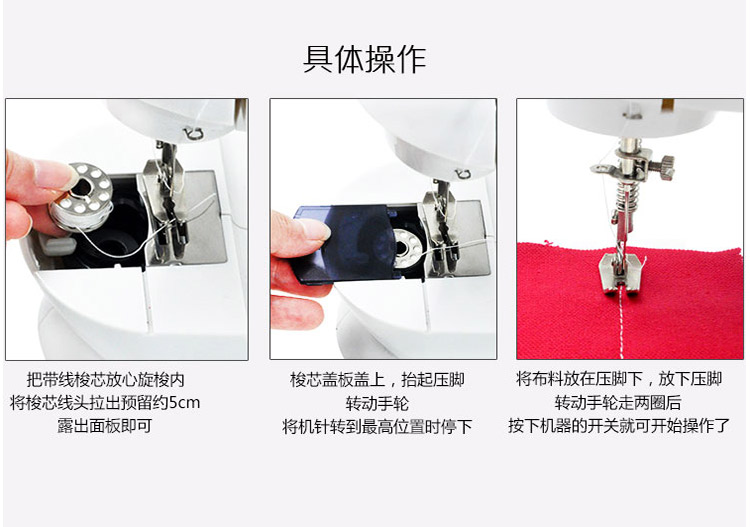 具体操作

把带线梭芯放心旋梭内
将梭芯线头拉出预留约5cm
露出面板即可

梭芯盖板盖上，抬起压脚
转动手轮
将机针转到最高位置时停下

将布料放在压脚下，放下压脚
转动手轮走两圈后
按下机器的开关就可开始操作了