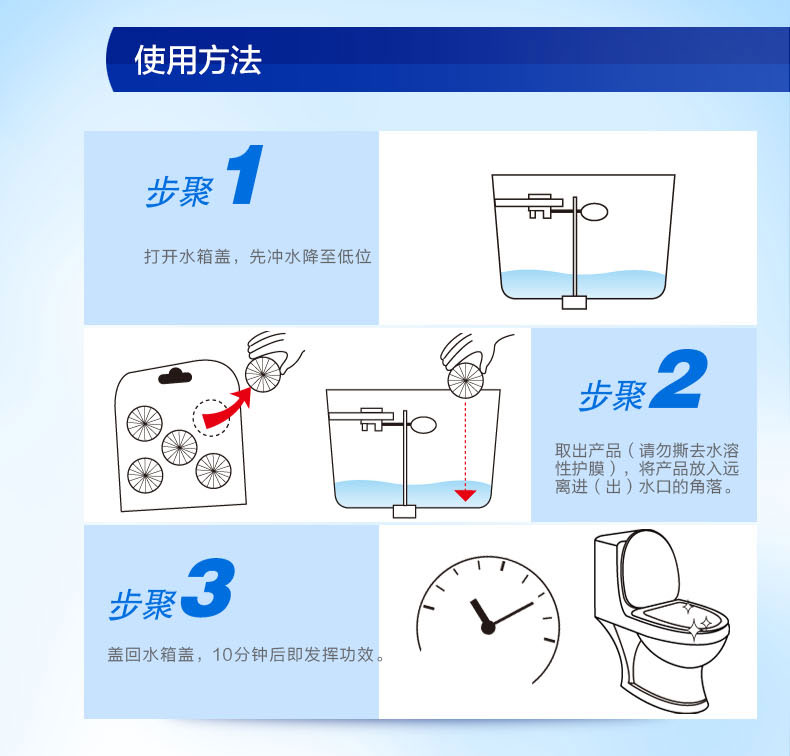 使用方法

步聚 1

打开水箱盖，先冲水降至低位

步聚 2

取出产品（请勿撕去水溶性护膜），将产品放入远离进（出）水口的角落。

步聚 3

盖回水箱盖，10分钟后即发挥功效。