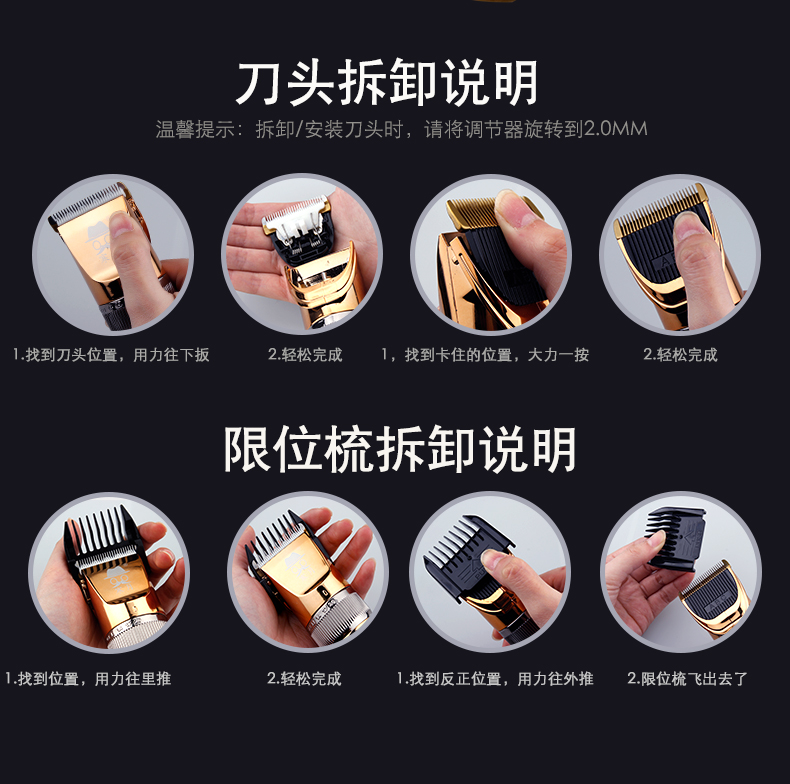 刀头拆卸说明

温馨提示：拆卸/安装刀头时，请将调节器旋转到2.0MM

1.找到刀头位置，用力往下扳

2.轻松完成

1，找到卡住的位置，大力一按

2.轻松完成

限位梳拆卸说明

1.找到位置，用力往里推

2.轻松完成

1.找到反正位置，用力往外推

2.限位梳飞出去了