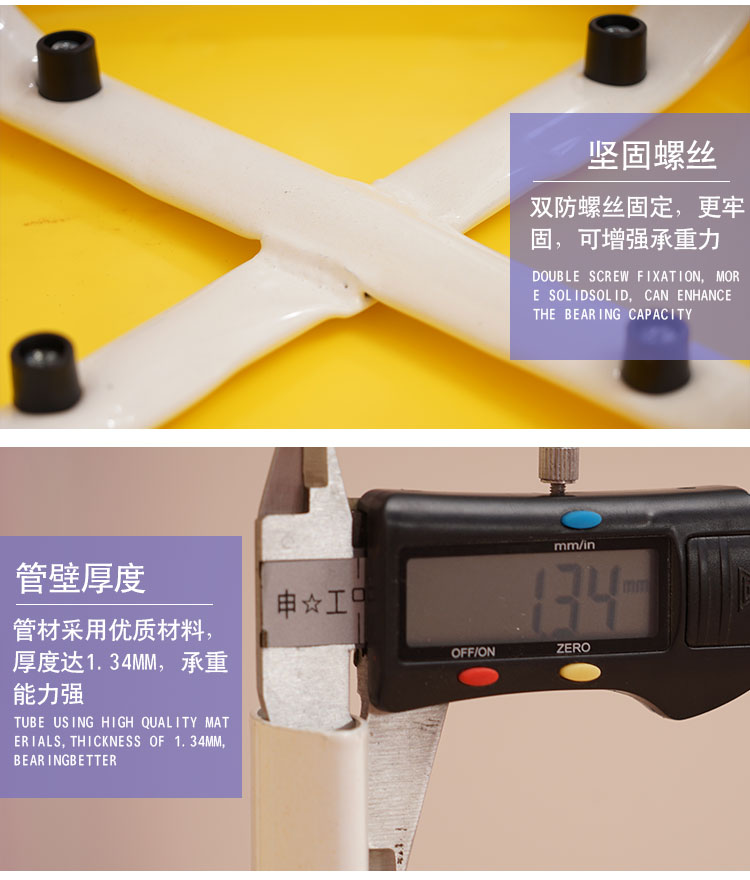 坚固螺丝

双防螺丝固定，更牢固，可增强承重力

DOUBLE SCREW FIXATION, MORE SOLIDSOLID, CAN ENHANCE THE BEARING CAPACITY

管壁厚度

管材采用优质材料，厚度达1.34MM，承重能力强

TUBE USING HIGH QUALITY MATERIALS,THICKNESS OF 1.34MM, BEARINGBETTER

申☆工

mm/in

1.34 mm

OFF/ON

ZERO