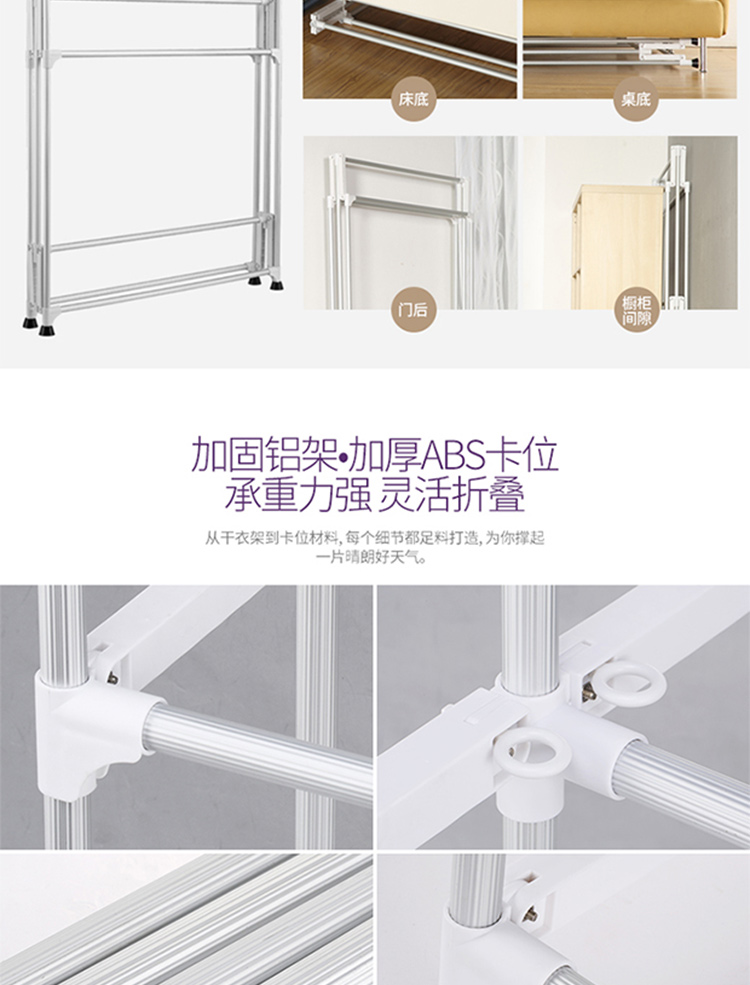 床底

桌底

门后

橱柜间隙

加固铝架•加厚ABS卡位
承重力强 灵活折叠

从干衣架到卡位材料，每个细节都足料打造，为你撑起一片晴朗好天气。