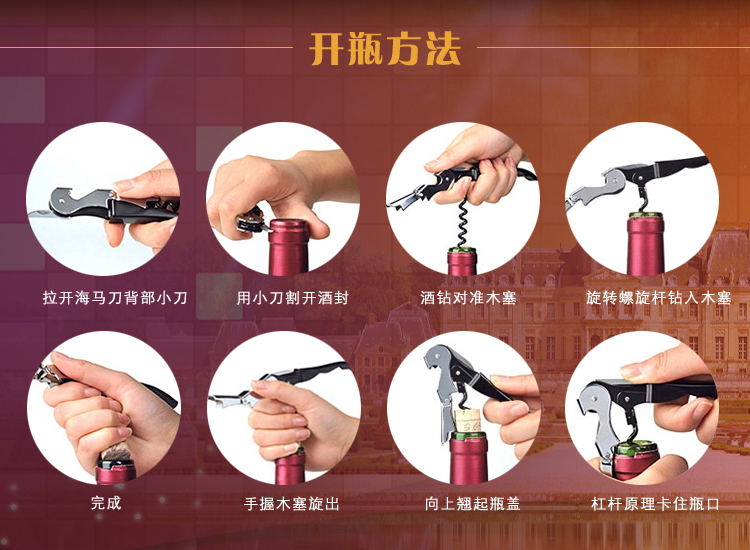 开瓶方法

拉开海马刀背部小刀

用小刀割开酒封

酒钻对准木塞

旋转螺旋杆钻入木塞

完成

手握木塞旋出

向上翘起瓶盖

杠杆原理卡住瓶口