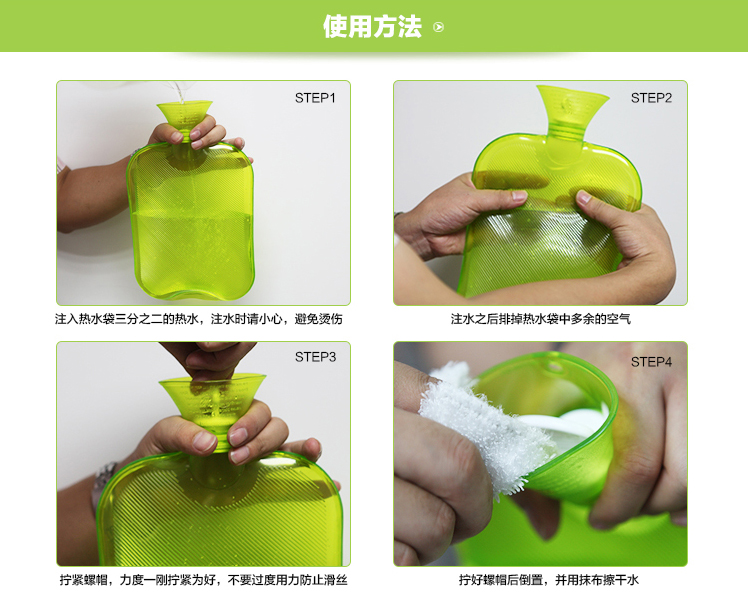 使用方法

STEP1

注入热水袋三分之二的热水，注水时请小心，避免烫伤

STEP2

注水之后排掉热水袋中多余的空气

STEP3

拧紧螺帽，力度一刚拧紧为好，不要过度用力防止滑丝

STEP4

拧好螺帽后倒置，并用抹布擦干水