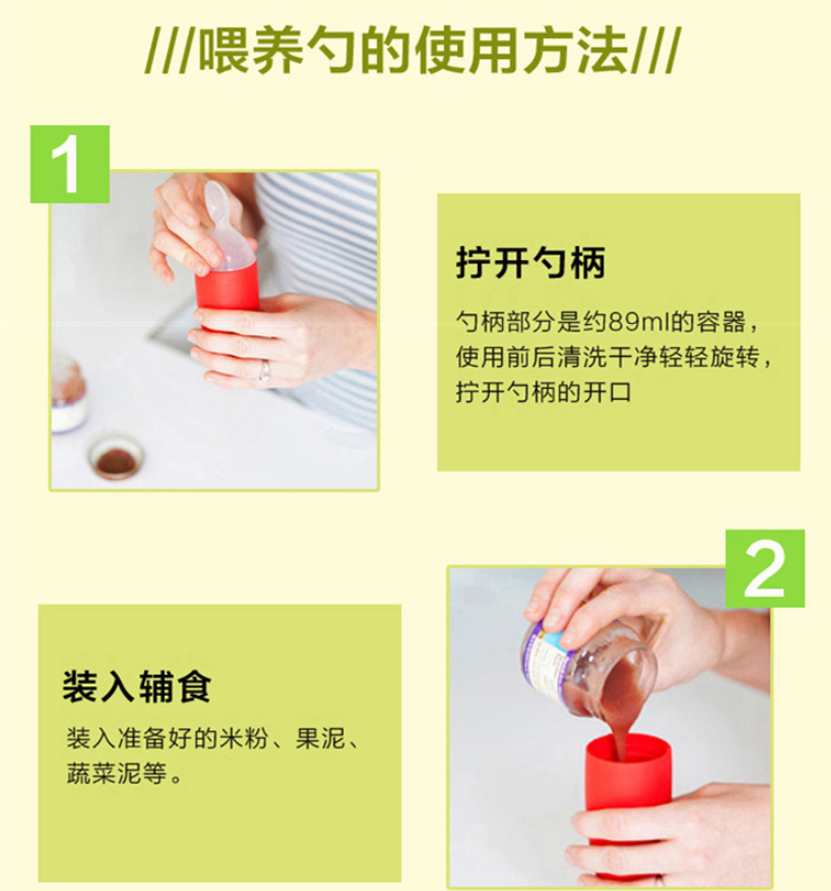 ///喂养勺的使用方法///

1

拧开勺柄

勺柄部分是约89ml的容器，使用前后清洗干净轻轻旋转，拧开勺柄的开口

2

装入辅食

装入准备好的米粉、果泥、蔬菜泥等。