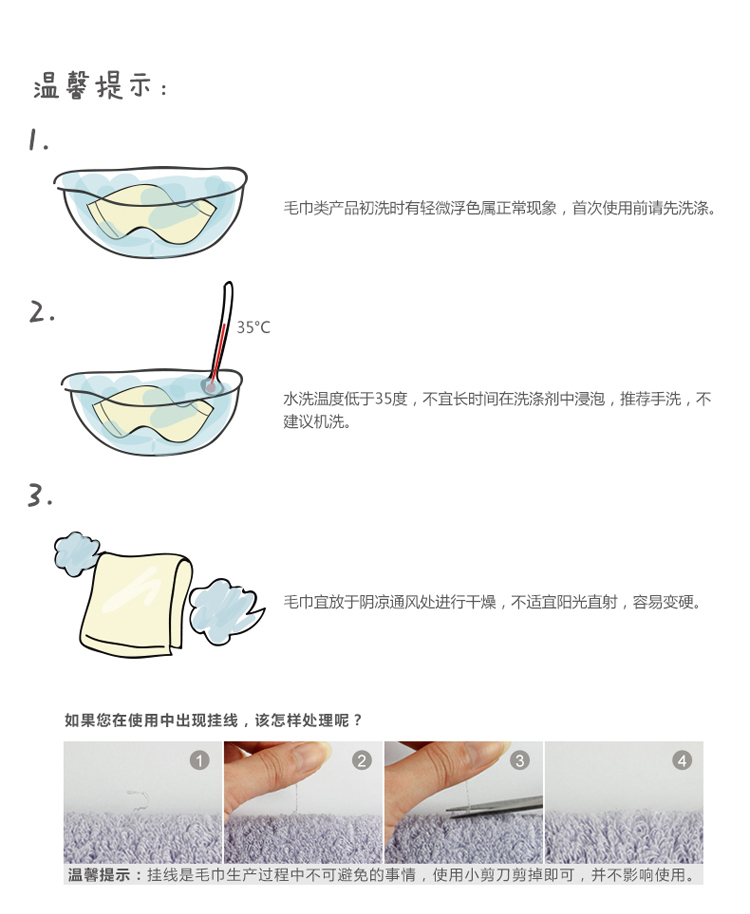 温馨提示：

1.

毛巾类产品初洗时有轻微浮色属正常现象，首次使用前请先洗涤。

2.

35°C

水洗温度低于35度，不宜长时间在洗涤剂中浸泡，推荐手洗，不建议机洗。

3.

毛巾宜放于阴凉通风处进行干燥，不适宜阳光直射，容易变硬。

如果您在使用中出现挂线，该怎样处理呢？

1 2 3 4

温馨提示：挂线是毛巾生产过程中不可避免的事情，使用小剪刀剪掉即可，并不影响使用。