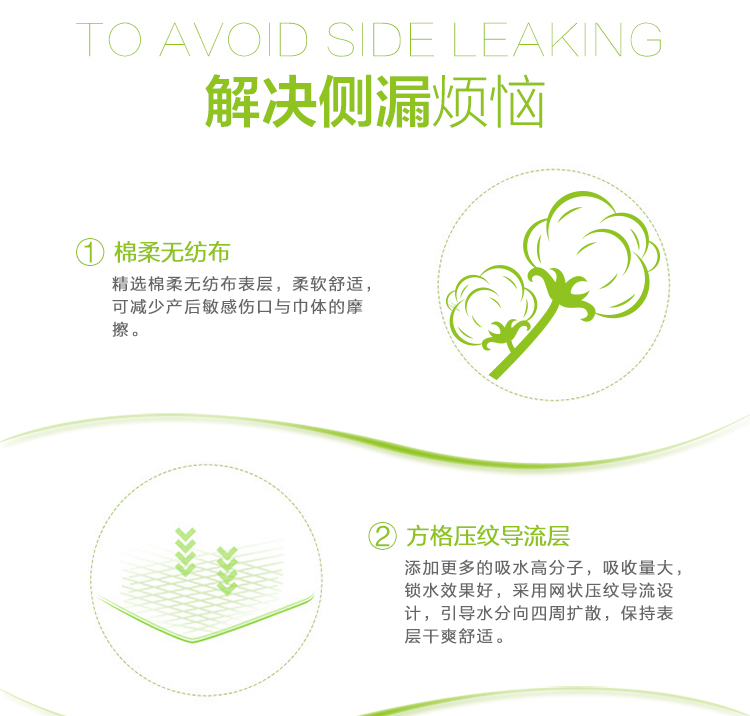 TO AVOID SIDE LEAKING
解决侧漏烦恼

① 棉柔无纺布
精选棉柔无纺布表层，柔软舒适，可减少产后敏感伤口与巾体的摩擦。

② 方格压纹导流层
添加更多的吸水高分子，吸收量大，锁水效果好，采用网状压纹导流设计，引导水分向四周扩散，保持表层干爽舒适。