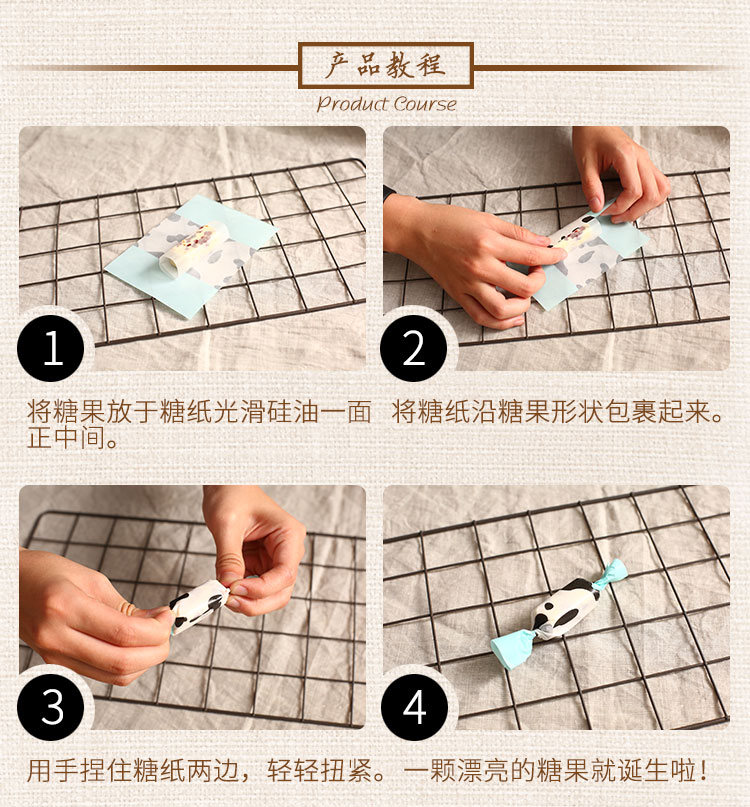 产品教程

Product Course

1

将糖果放于糖纸光滑硅油一面正中间。

2

将糖纸沿糖果形状包裹起来。

3

用手捏住糖纸两边，轻轻扭紧。

4

一颗漂亮的糖果就诞生啦！