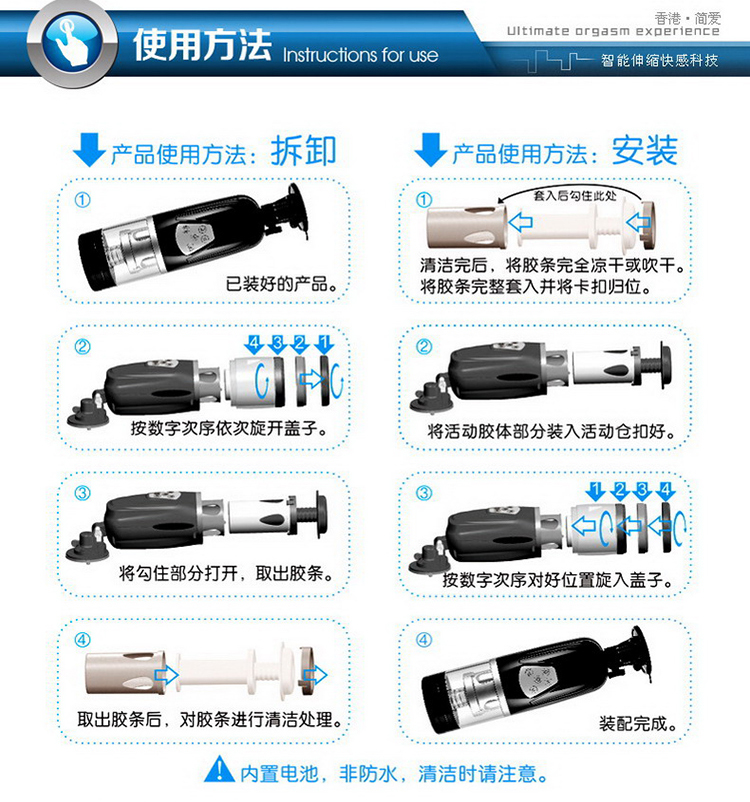 使用方法 Instructions for use

香港·简爱
Ultimate orgasm experience
智能伸缩快感科技

产品使用方法：拆卸

①
已装好的产品。

②
4 3 2 1
按数字次序依次旋开盖子。

③
将勾住部分打开，取出胶条。

④
取出胶条后，对胶条进行清洁处理。

产品使用方法：安装

①
套入后勾住此处
清洁完后，将胶条完全凉干或吹干。将胶条完整套入并将卡扣归位。

②
将活动胶体部分装入活动仓扣好。

③
1 2 3 4
按数字次序对好位置旋入盖子。

④
装配完成。

内置电池，非防水，清洁时请注意。