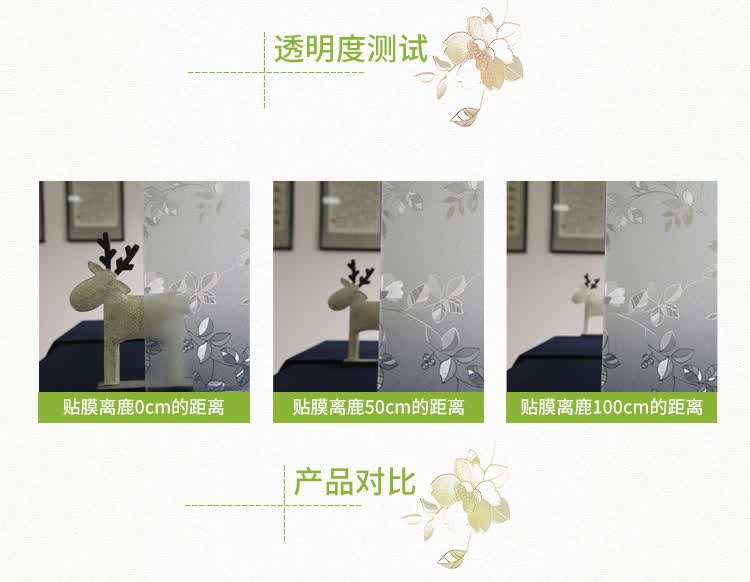 透明度测试

贴膜离鹿0cm的距离

贴膜离鹿50cm的距离

贴膜离鹿100cm的距离

产品对比