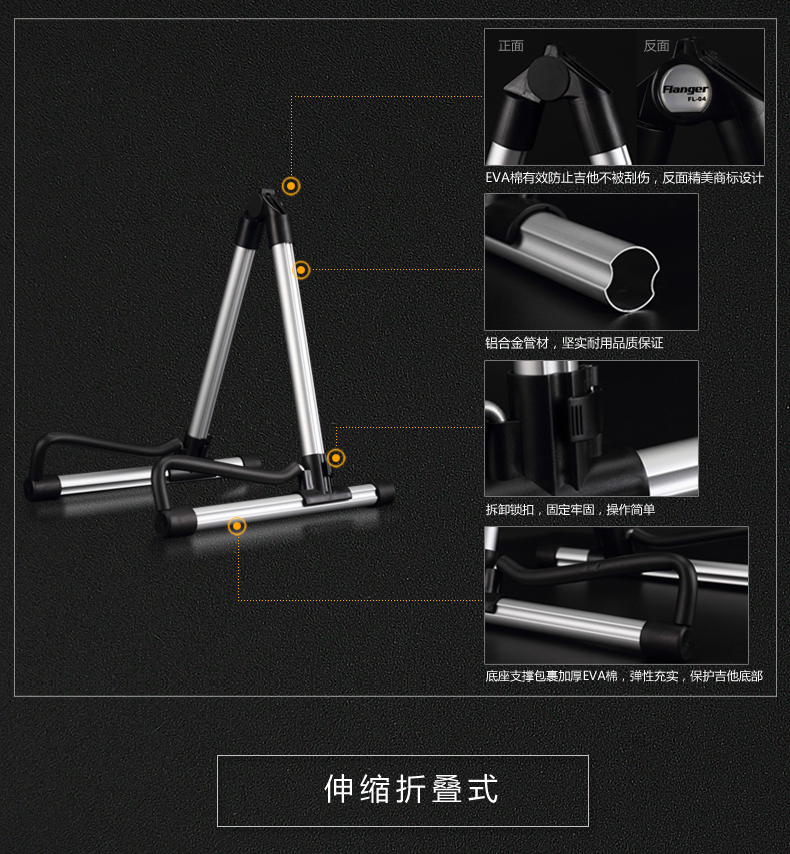 正面

反面

Flanger
FL-04

EVA棉有效防止吉他不被刮伤，反面精美商标设计

铝合金管材，坚实耐用品质保证

拆卸锁扣，固定牢固，操作简单

底座支撑包裹加厚EVA棉，弹性充实，保护吉他底部

伸缩折叠式