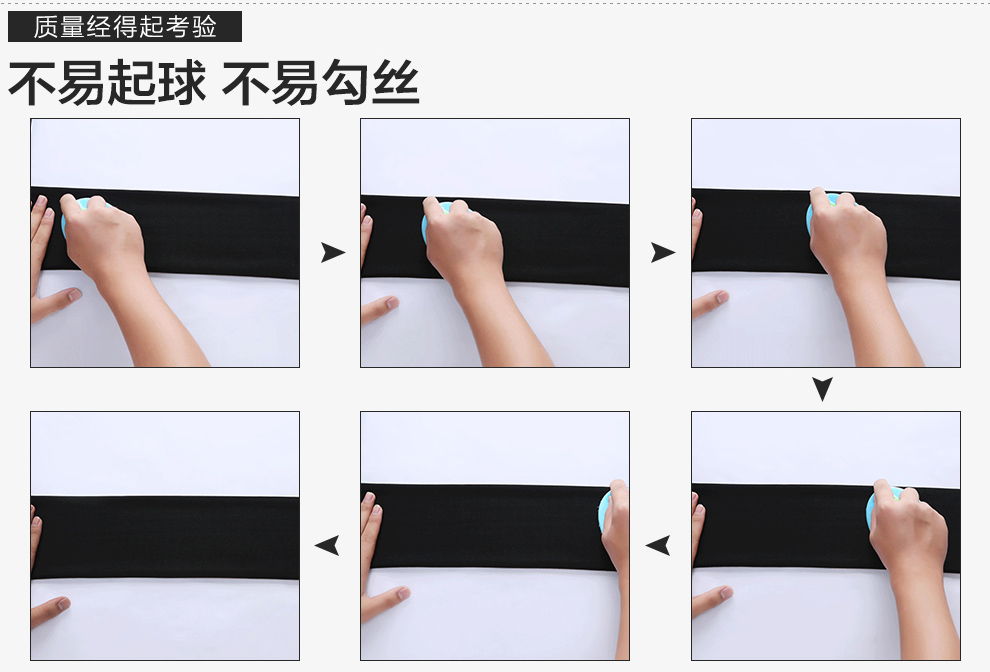 质量经得起考验

不易起球 不易勾丝