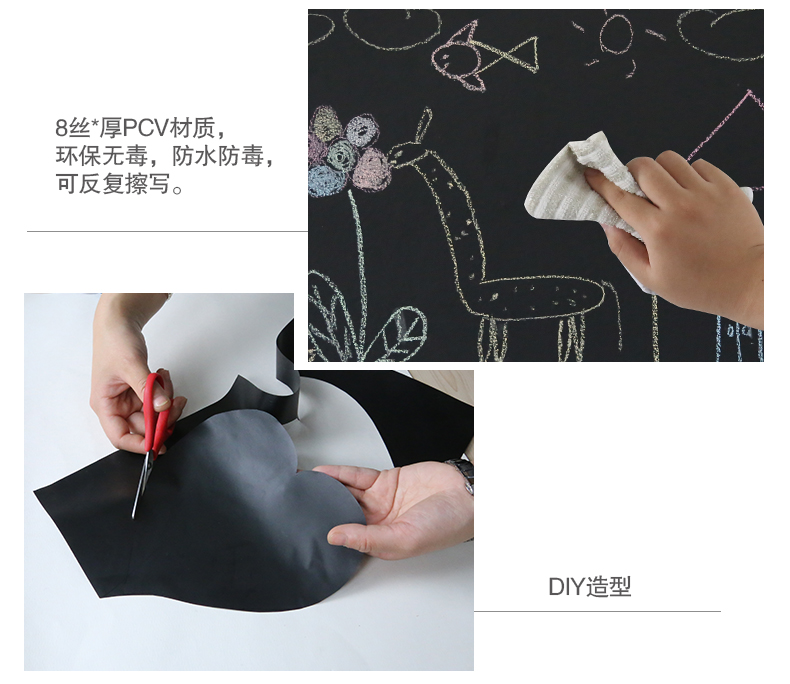 8丝*厚PCV材质，
环保无毒，防水防毒，
可反复擦写。

DIY造型