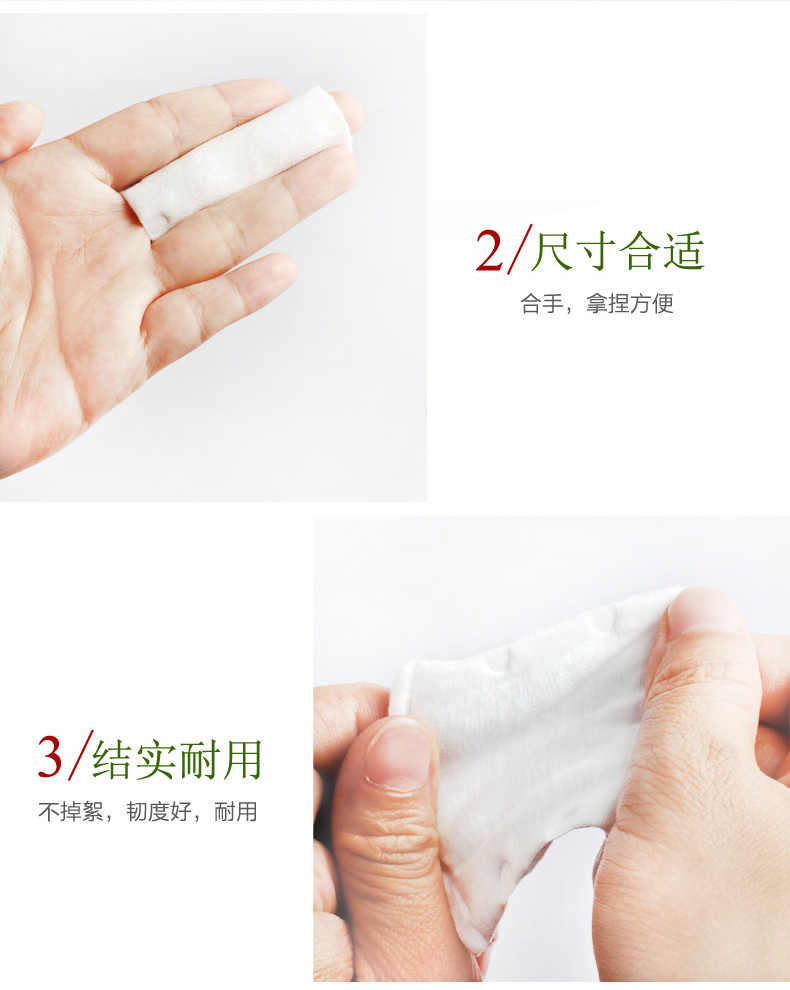 2/尺寸合适

合手，拿捏方便

3/结实耐用

不掉絮，韧度好，耐用