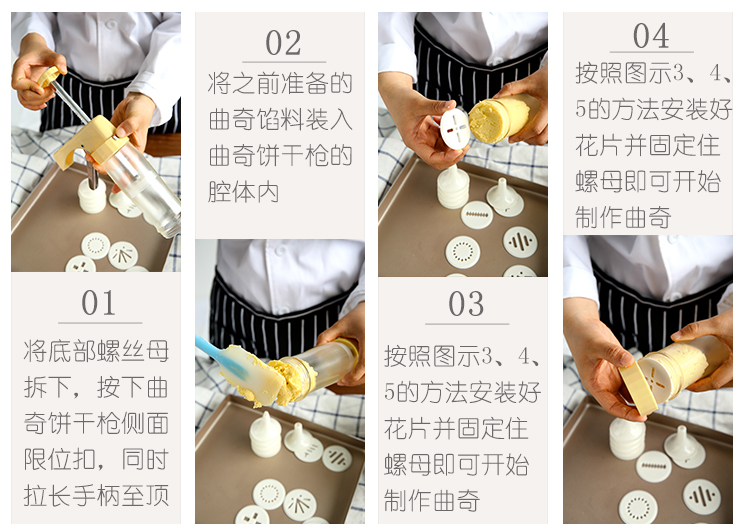 01

将底部螺丝母拆下，按下曲奇饼干枪侧面限位扣，同时拉长手柄至顶

02

将之前准备的曲奇馅料装入曲奇饼干枪的腔体内

03

按照图示3、4、5的方法安装好花片并固定住螺母即可开始制作曲奇

04

按照图示3、4、5的方法安装好花片并固定住螺母即可开始制作曲奇