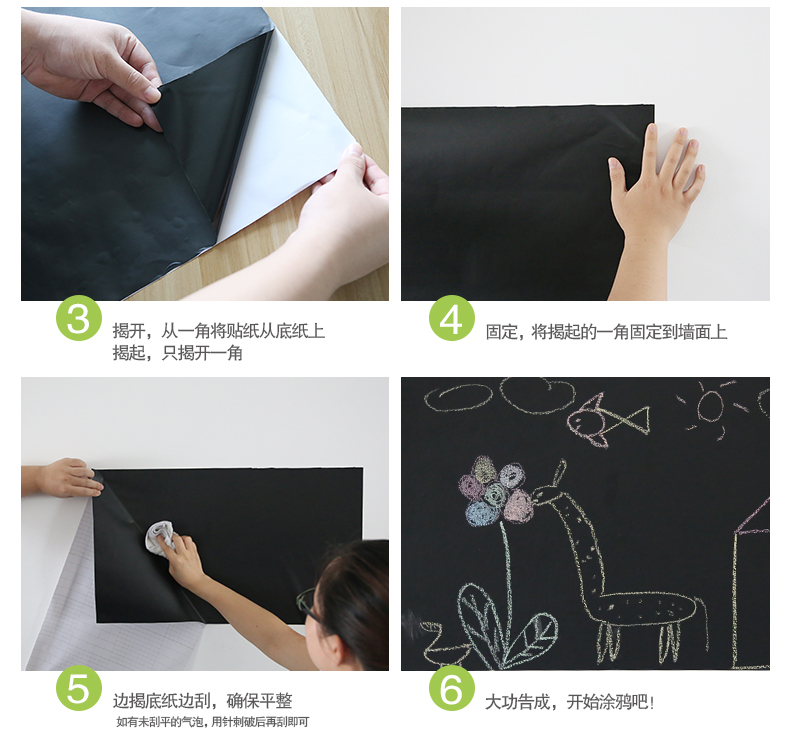 3 揭开，从一角将贴纸从底纸上揭起，只揭开一角

4 固定，将揭起的一角固定到墙面上

5 边揭底纸边刮，确保平整
如有未刮平的气泡，用针刺破后再刮即可

6 大功告成，开始涂鸦吧！