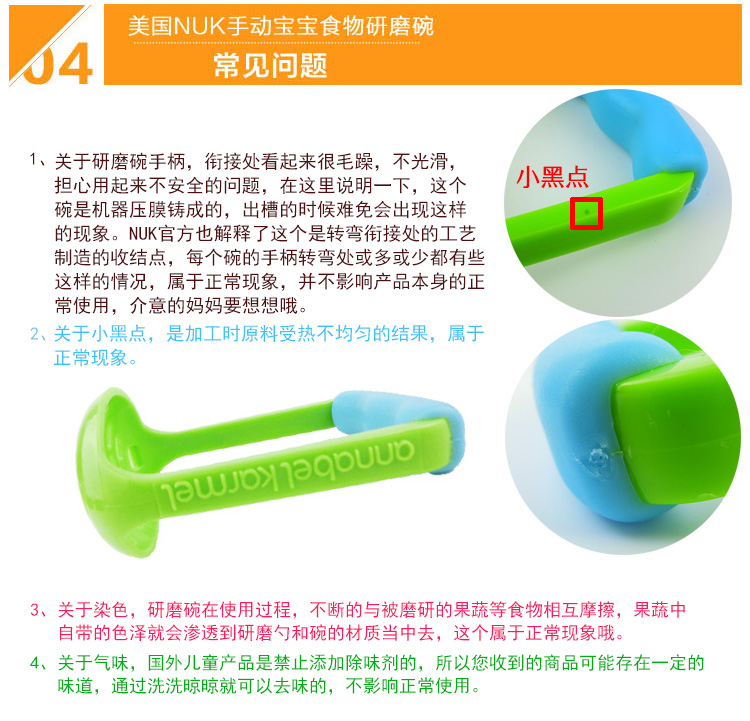 04

美国NUK手动宝宝食物研磨碗

常见问题

1、关于研磨碗手柄，衔接处看起来很毛躁，不光滑，担心用起来不安全的问题，在这里说明一下，这个碗是机器压膜铸成的，出槽的时候难免会出现这样的现象。NUK官方也解释了这个是转弯衔接处的工艺制造的收结点，每个碗的手柄转弯处或多或少都有些这样的情况，属于正常现象，并不影响产品本身的正常使用，介意的妈妈要想想哦。

2、关于小黑点，是加工时原料受热不均匀的结果，属于正常现象。

小黑点

annabel karmel

3、关于染色，研磨碗在使用过程，不断的与被磨研的果蔬等食物相互摩擦，果蔬中自带的色泽就会渗透到研磨勺和碗的材质当中去，这个属于正常现象哦。

4、关于气味，国外儿童产品是禁止添加除味剂的，所以您收到的商品可能存在一定的味道，通过洗洗晾晾就可以去味的，不影响正常使用。