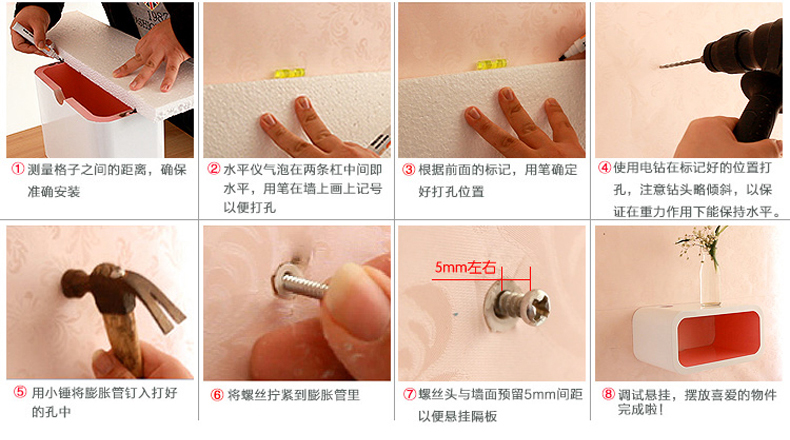 ① 测量格子之间的距离，确保准确安装

② 水平仪气泡在两条杠中间即水平，用笔在墙上画上记号以便打孔

③ 根据前面的标记，用笔确定好打孔位置

④ 使用电钻在标记好的位置打孔，注意钻头略倾斜，以保证在重力作用下能保持水平。

⑤ 用小锤将膨胀管钉入打好的孔中

⑥ 将螺丝拧紧到膨胀管里

5mm左右

⑦ 螺丝头与墙面预留5mm间距以便悬挂隔板

⑧ 调试悬挂，摆放喜爱的物件完成啦！