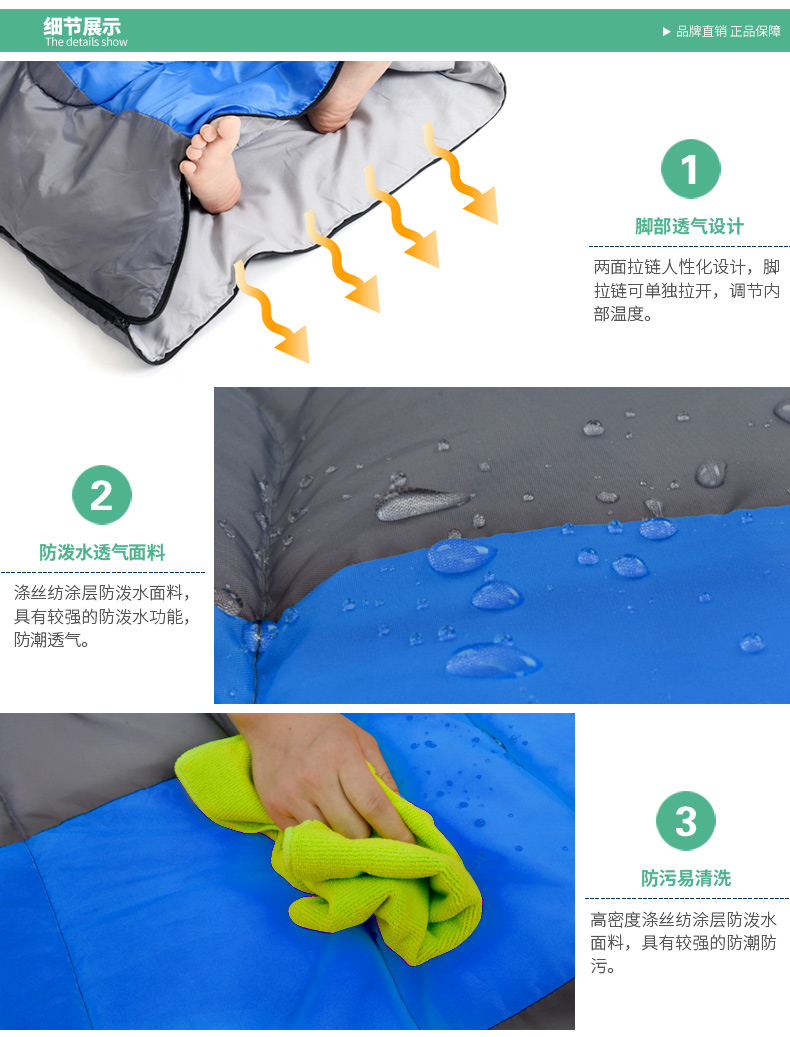 细节展示
The details show

▶ 品牌直销 正品保障

1

脚部透气设计

两面拉链人性化设计，脚拉链可单独拉开，调节内部温度。

2

防泼水透气面料

涤丝纺涂层防泼水面料，具有较强的防泼水功能，防潮透气。

3

防污易清洗

高密度涤丝纺涂层防泼水面料，具有较强的防潮防污。