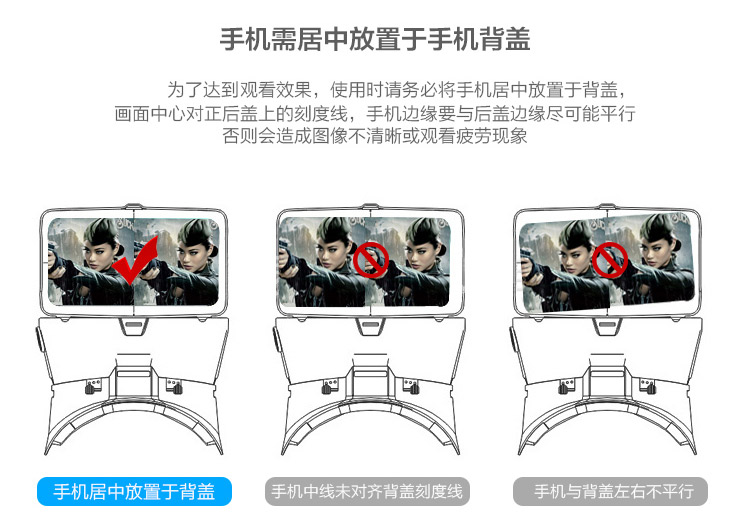 手机需居中放置于手机背盖

为了达到观看效果，使用时请务必将手机居中放置于背盖，画面中心对正后盖上的刻度线，手机边缘要与后盖边缘尽可能平行否则会造成图像不清晰或观看疲劳现象

手机居中放置于背盖

手机中线未对齐背盖刻度线

手机与背盖左右不平行