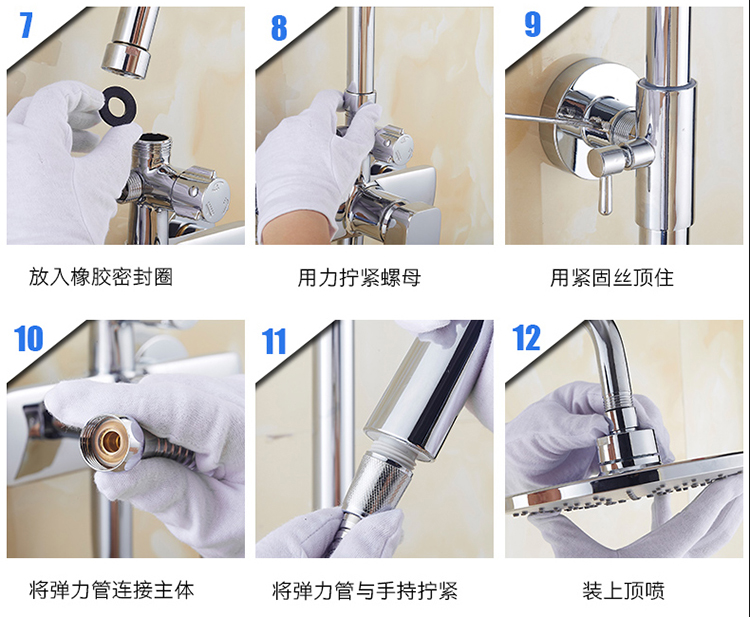 7

放入橡胶密封圈

8

用力拧紧螺母

9

用紧固丝顶住

10

将弹力管连接主体

11

将弹力管与手持拧紧

12

装上顶喷