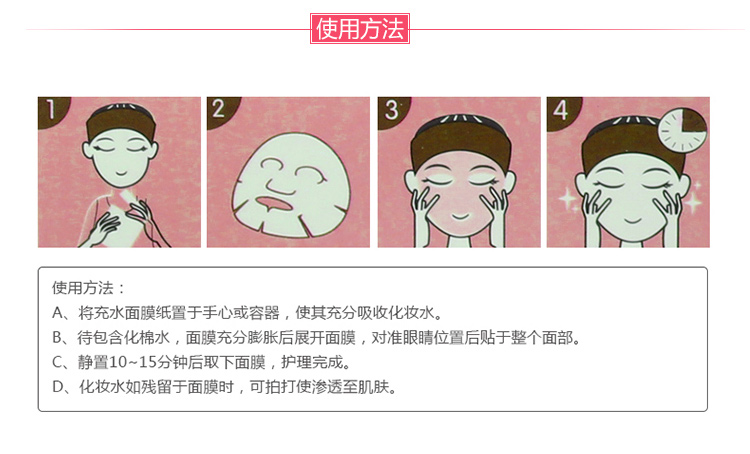 使用方法

1

2

3

4

使用方法：
A、将充水面膜纸置于手心或容器，使其充分吸收化妆水。
B、待包含化棉水，面膜充分膨胀后展开面膜，对准眼睛位置后贴于整个面部。
C、静置10~15分钟后取下面膜，护理完成。
D、化妆水如残留于面膜时，可拍打使渗透至肌肤。